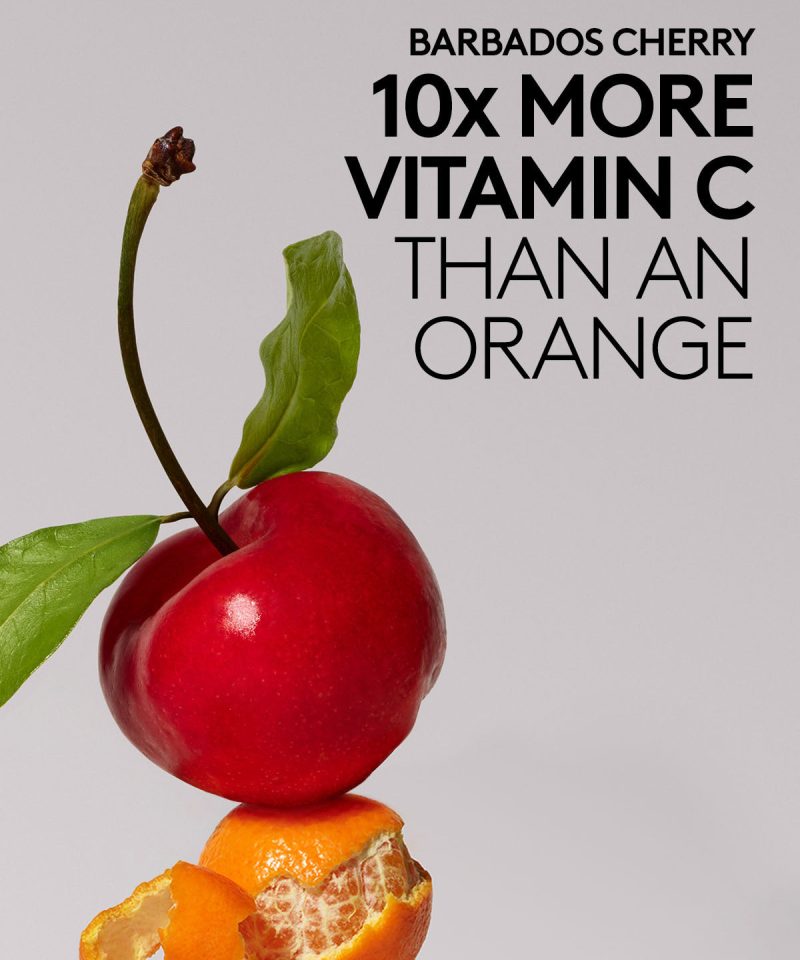 BARBADOS CHERRY
10x MORE
VITAMIN C
THAN AN
ORANGE