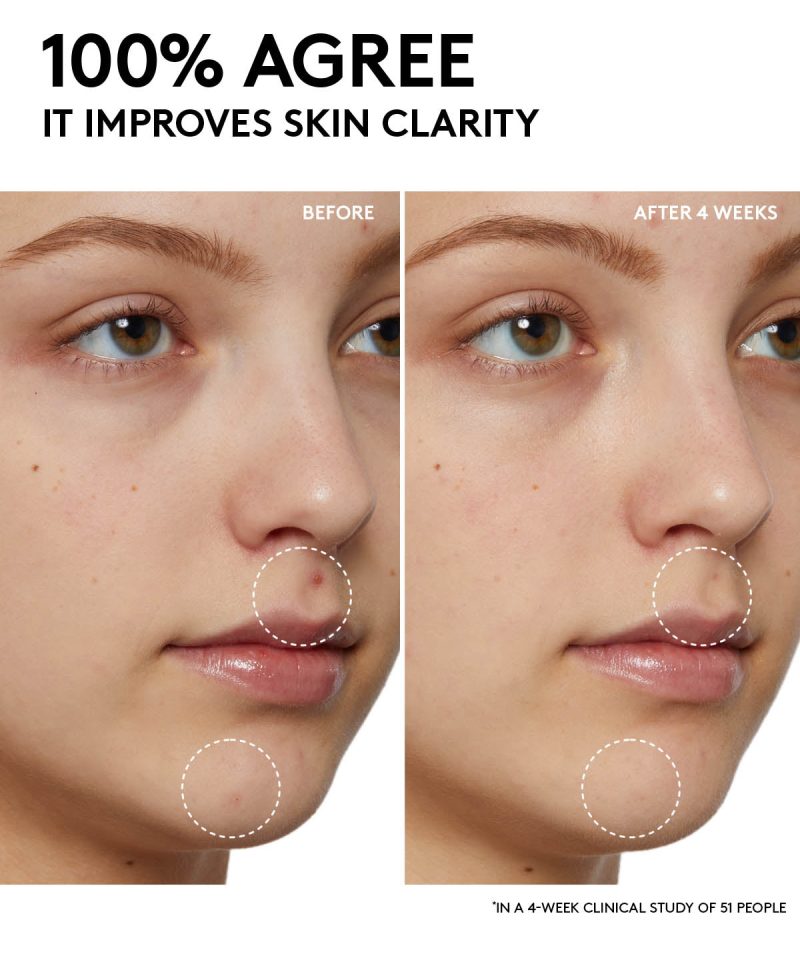 100% AGREE
IT IMPROVES SKIN CLARITY

BEFORE

AFTER 4 WEEKS

*IN A 4-WEEK CLINICAL STUDY OF 51 PEOPLE