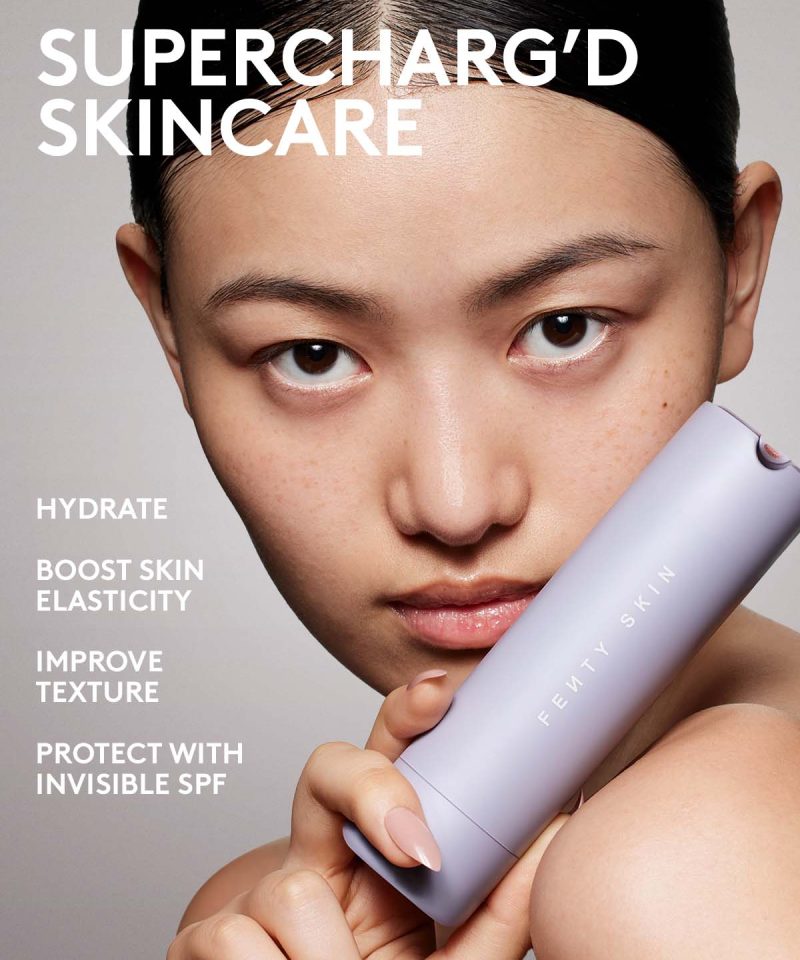 SUPERCHARG'D SKINCARE

HYDRATE

BOOST SKIN ELASTICITY

IMPROVE TEXTURE

PROTECT WITH INVISIBLE SPF

FENTY SKIN