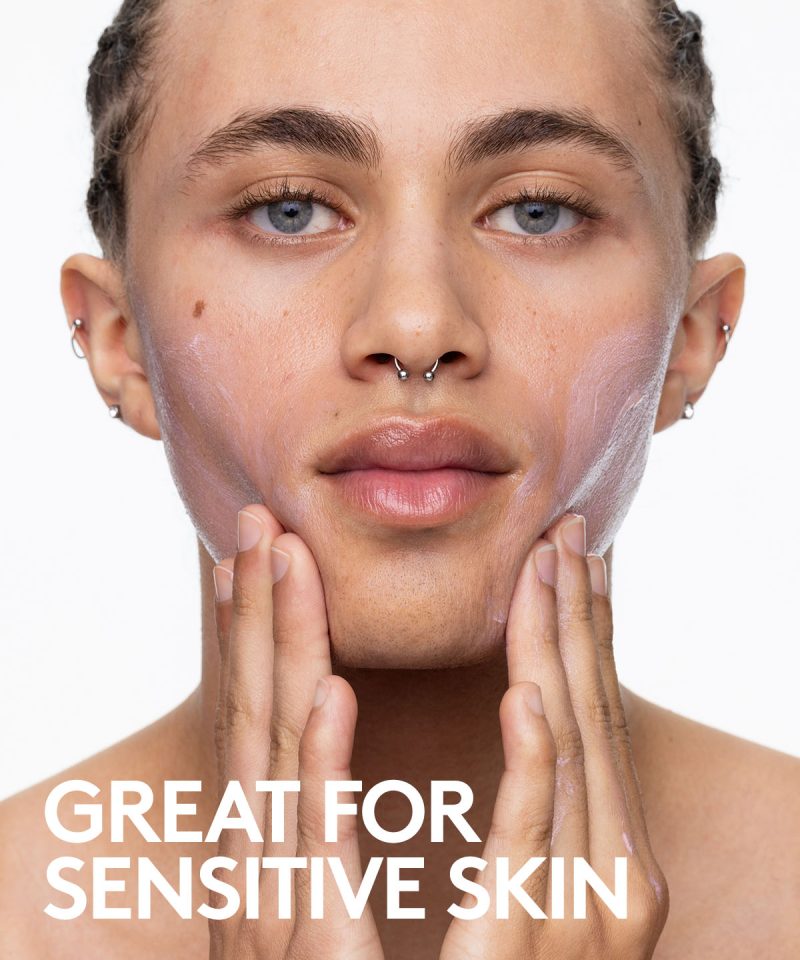 GREAT FOR
SENSITIVE SKIN