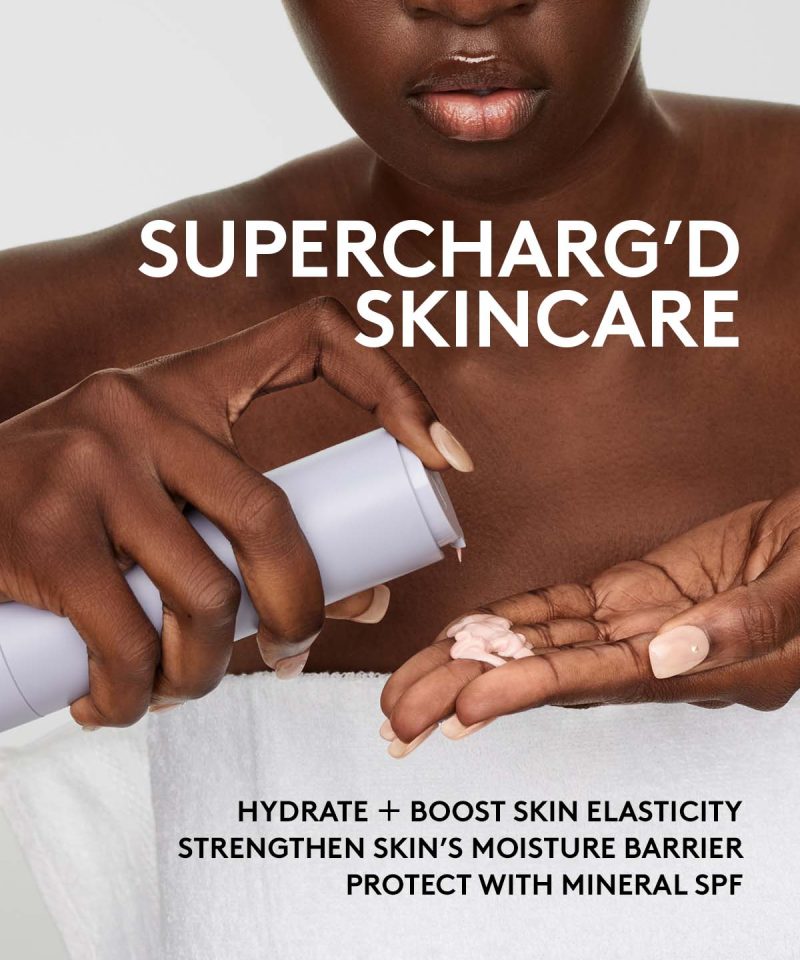 SUPERCHARG'D SKINCARE

HYDRATE + BOOST SKIN ELASTICITY
STRENGTHEN SKIN'S MOISTURE BARRIER
PROTECT WITH MINERAL SPF