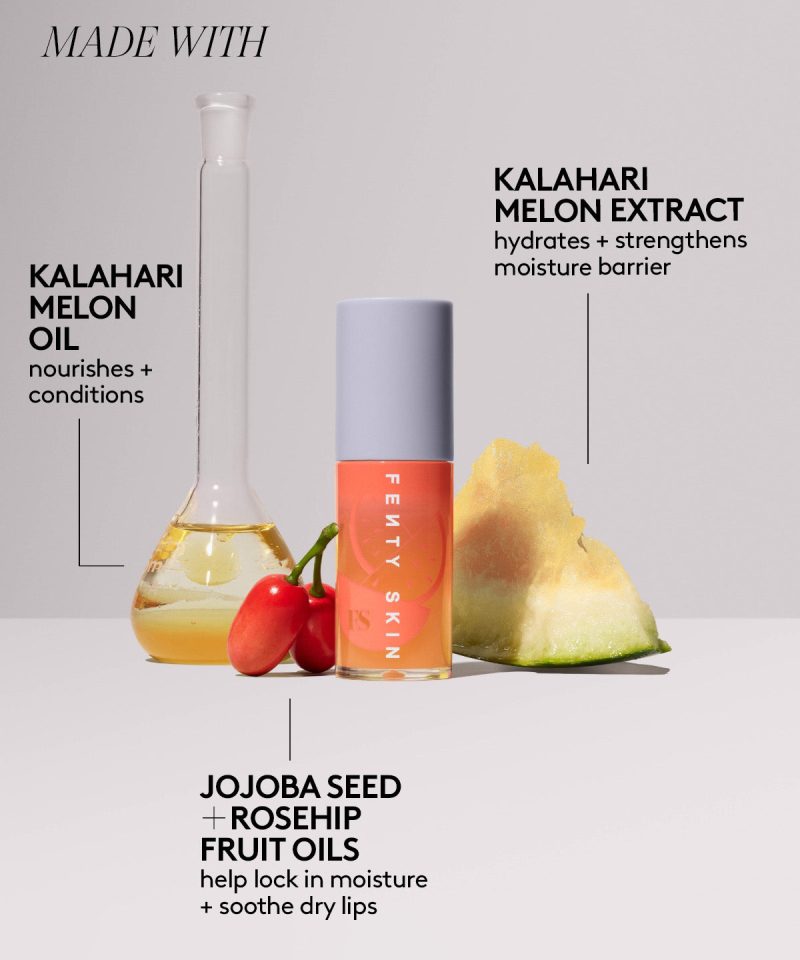 MADE WITH

KALAHARI MELON OIL
nourishes + conditions

KALAHARI MELON EXTRACT
hydrates + strengthens moisture barrier

FENTY SKIN

FS

JOJOBA SEED + ROSEHIP FRUIT OILS
help lock in moisture + soothe dry lips