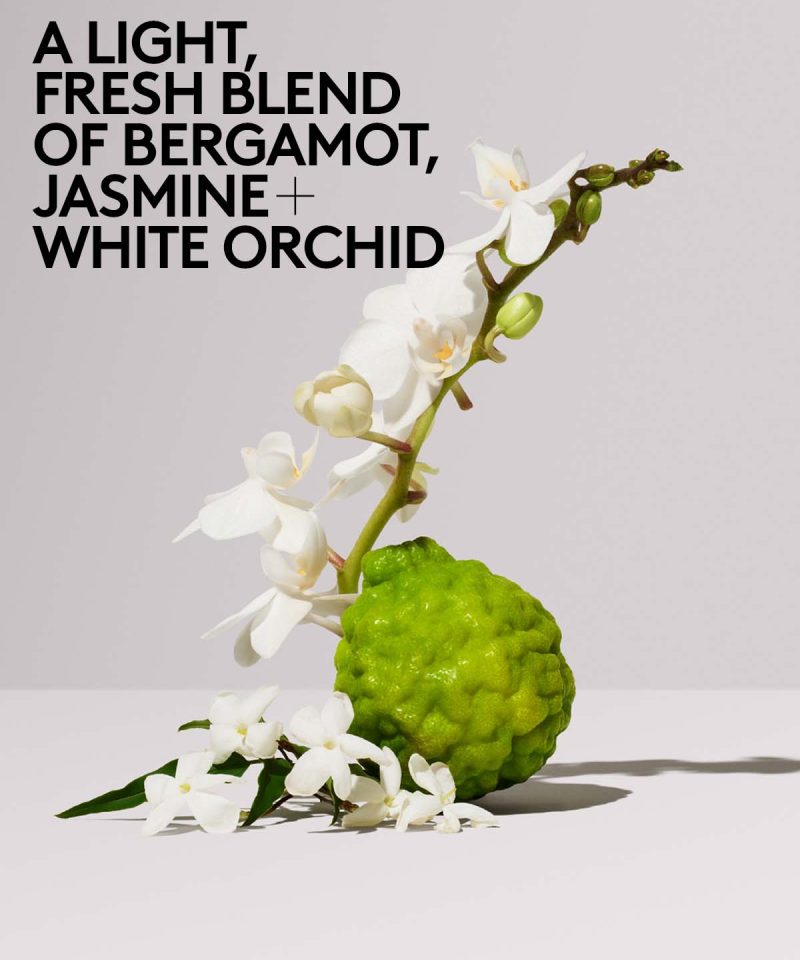 A LIGHT, FRESH BLEND OF BERGAMOT, JASMINE + WHITE ORCHID