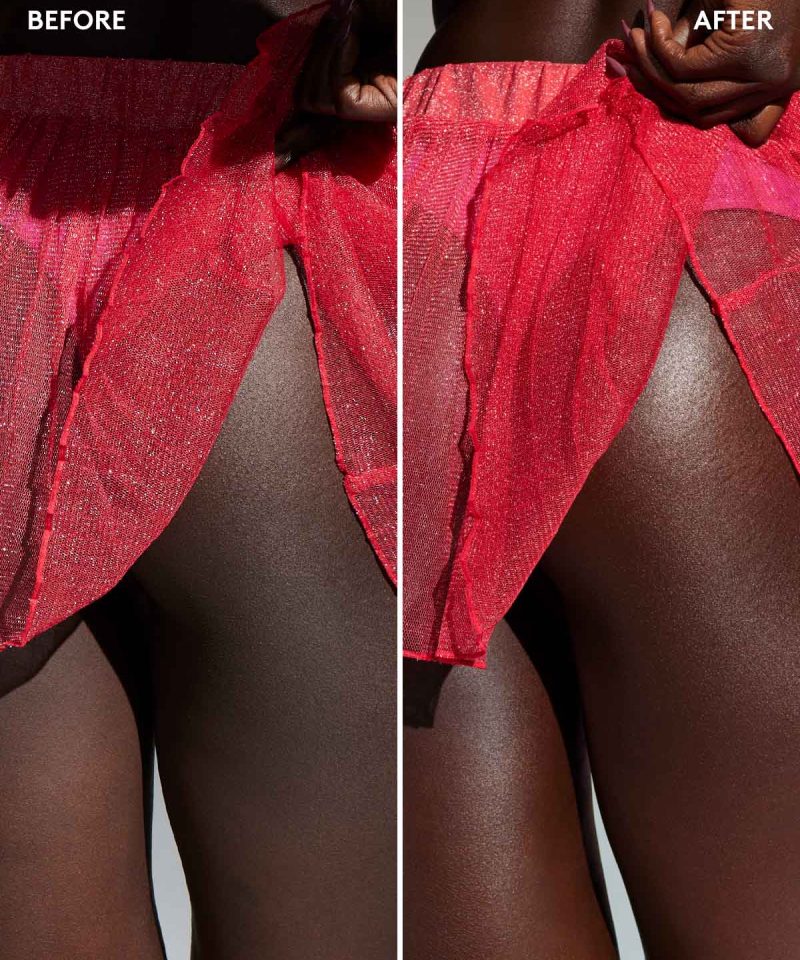 BEFORE

AFTER