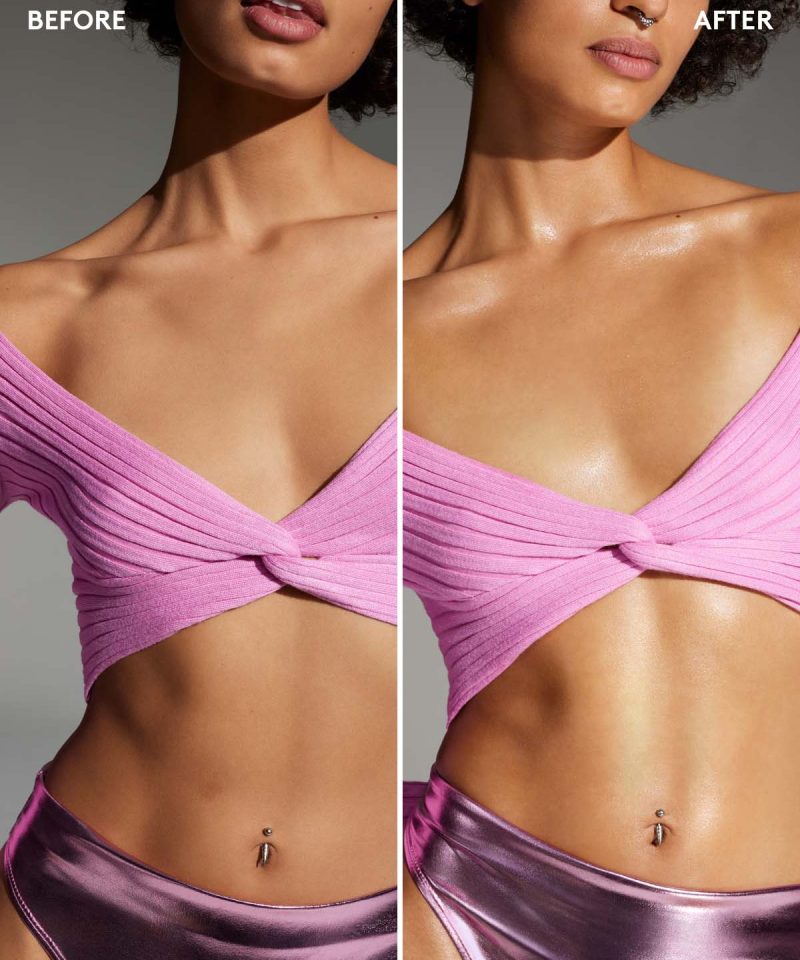 BEFORE

AFTER