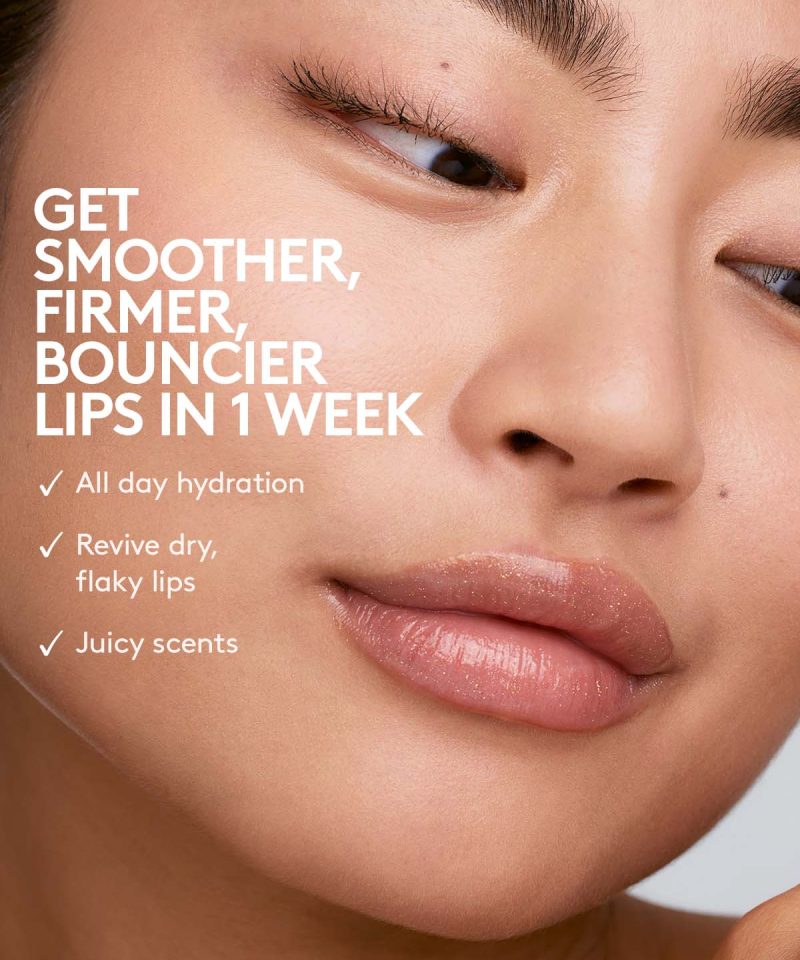 GET SMOOTHER, FIRMER, BOUNCIER LIPS IN 1 WEEK

✓ All day hydration

✓ Revive dry, flaky lips

✓ Juicy scents