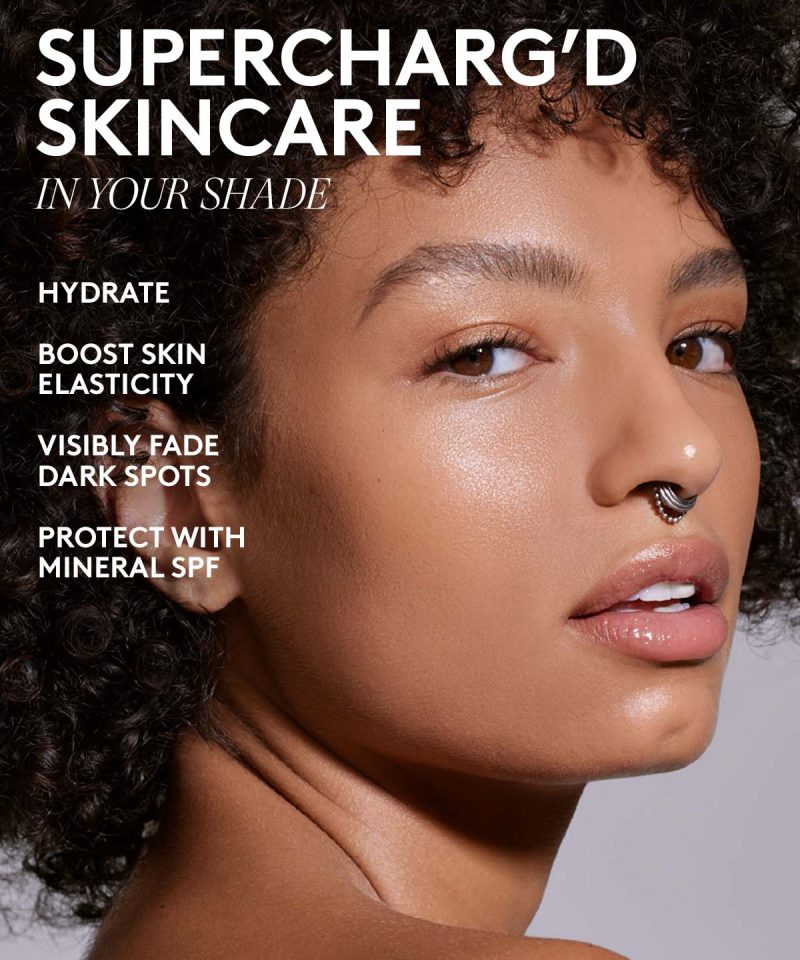 SUPERCHARG'D SKINCARE

IN YOUR SHADE

HYDRATE

BOOST SKIN ELASTICITY

VISIBLY FADE DARK SPOTS

PROTECT WITH MINERAL SPF