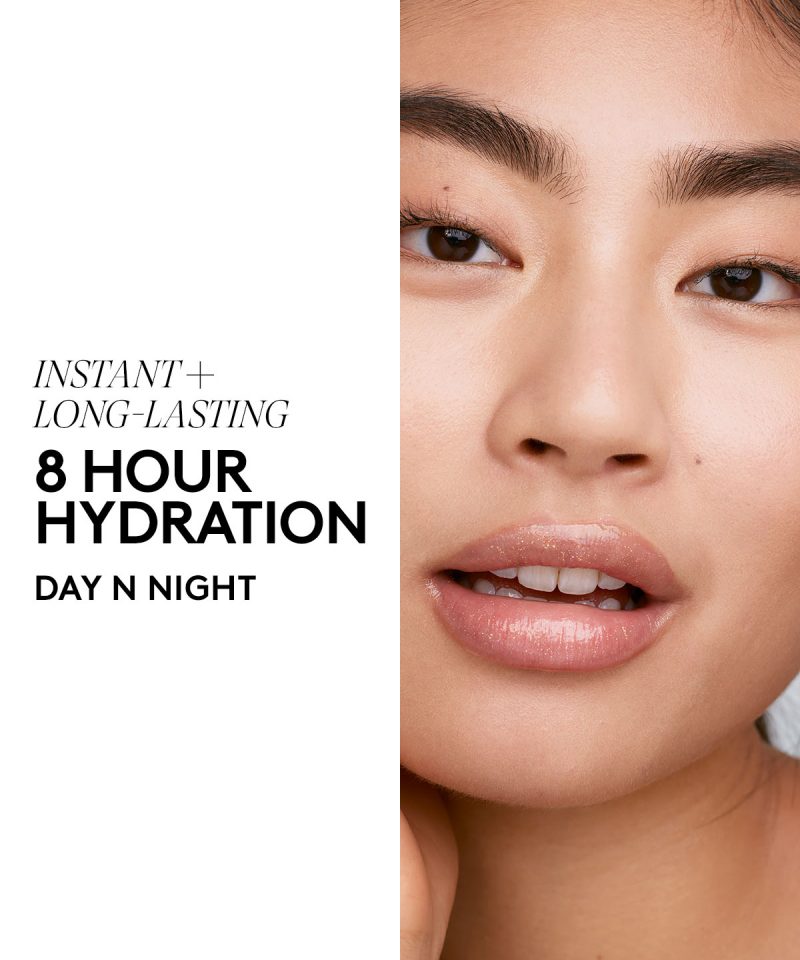 INSTANT +
LONG-LASTING

8 HOUR
HYDRATION

DAY N NIGHT