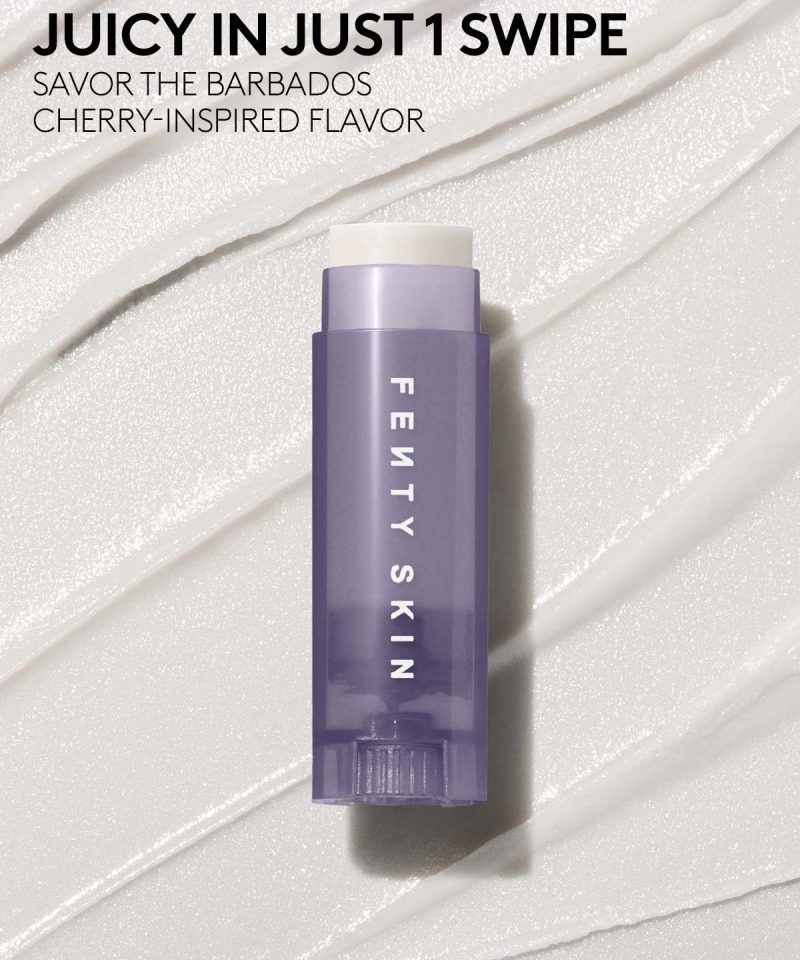 JUICY IN JUST 1 SWIPE
SAVOR THE BARBADOS CHERRY-INSPIRED FLAVOR

FENTY SKIN