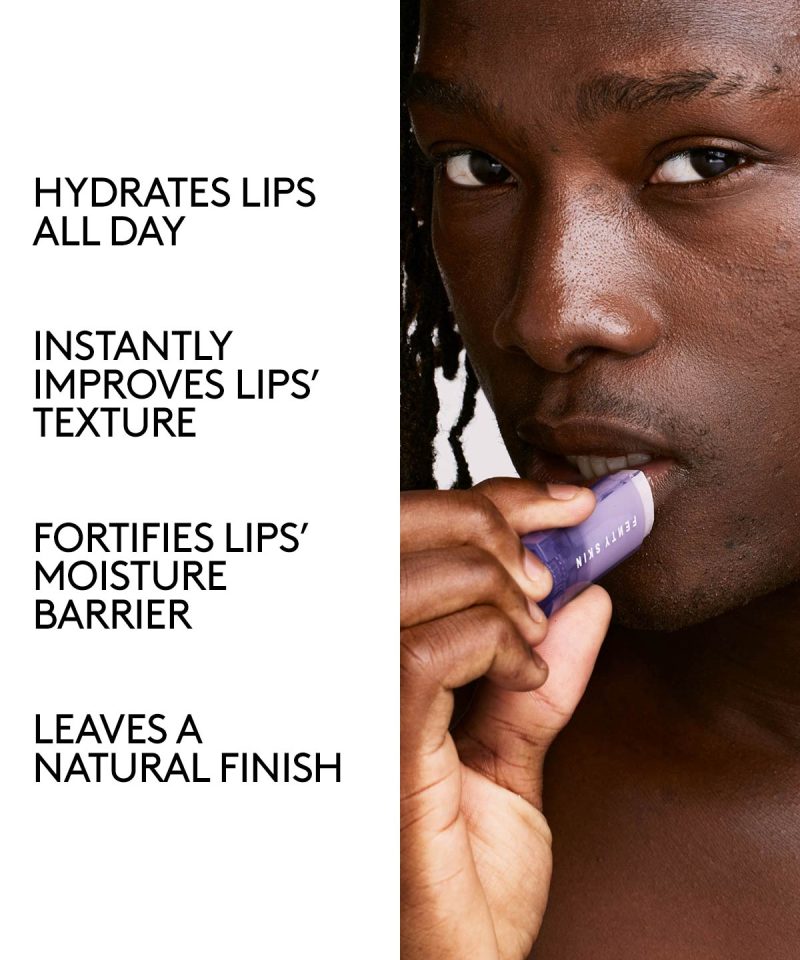 HYDRATES LIPS ALL DAY

INSTANTLY IMPROVES LIPS' TEXTURE

FORTIFIES LIPS' MOISTURE BARRIER

LEAVES A NATURAL FINISH

FENTY SKIN