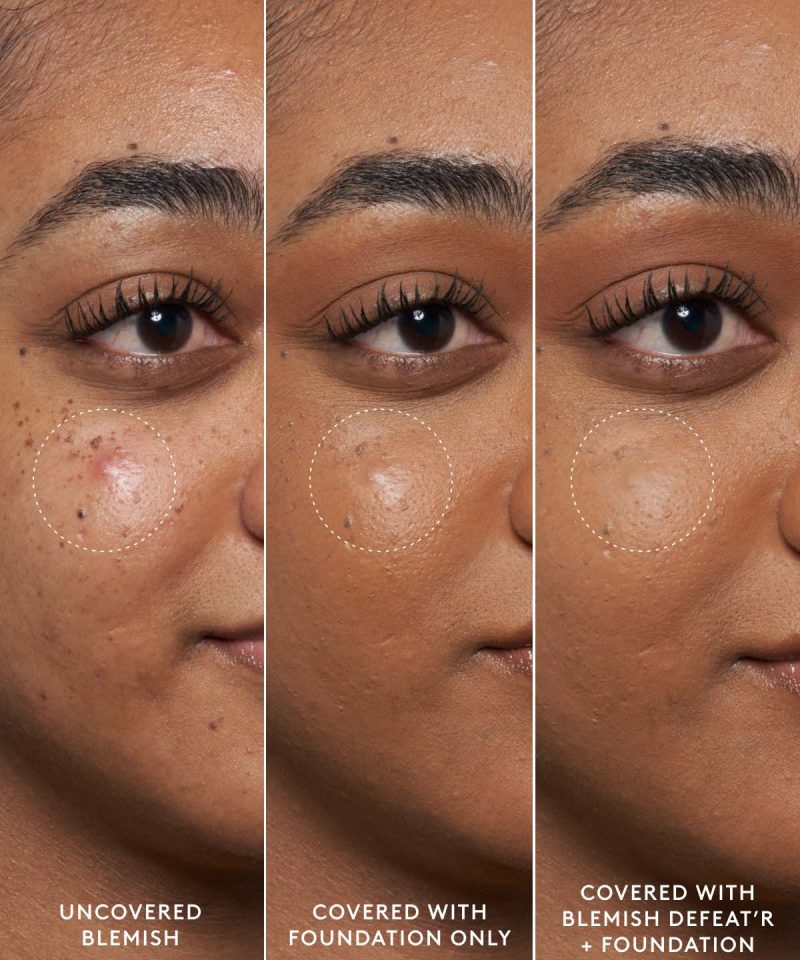 UNCOVERED BLEMISH

COVERED WITH FOUNDATION ONLY

COVERED WITH BLEMISH DEFEAT'R + FOUNDATION