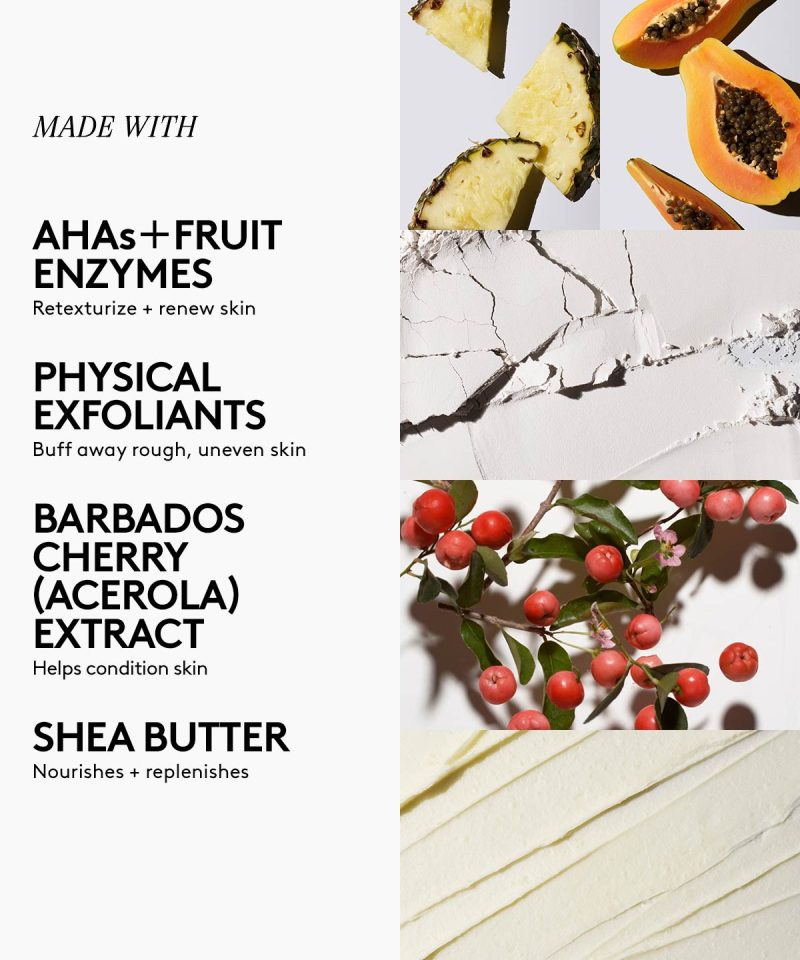 MADE WITH

AHAs+FRUIT ENZYMES
Retexturize + renew skin

PHYSICAL EXFOLIANTS
Buff away rough, uneven skin

BARBADOS CHERRY (ACEROLA) EXTRACT
Helps condition skin

SHEA BUTTER
Nourishes + replenishes