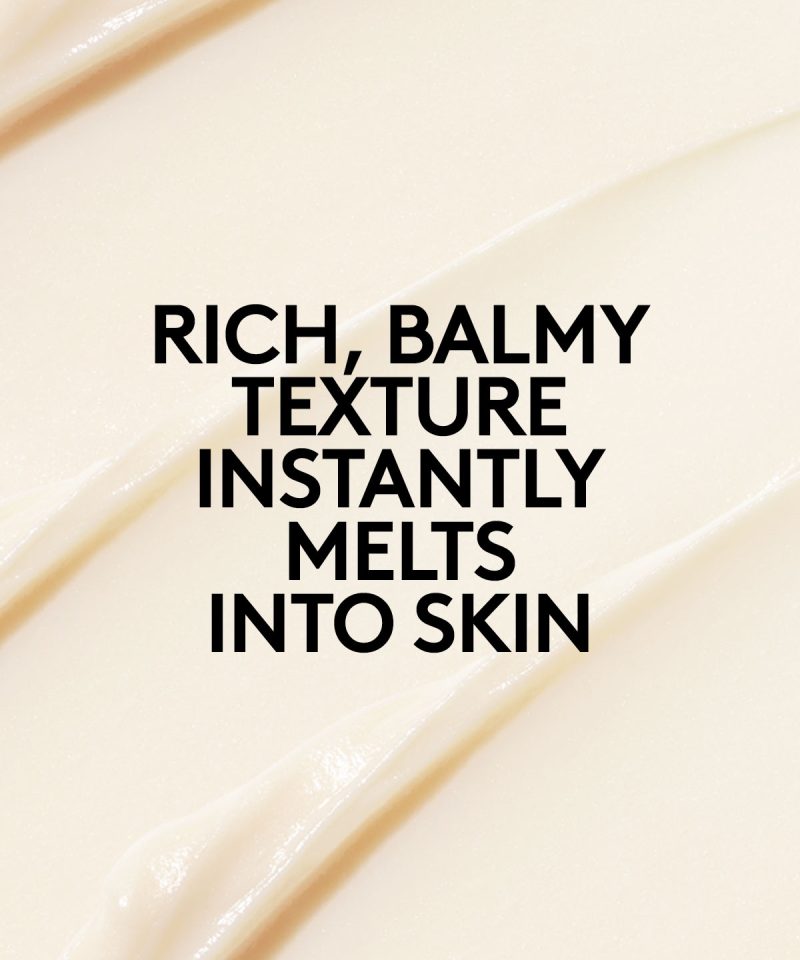 RICH, BALMY TEXTURE INSTANTLY MELTS INTO SKIN