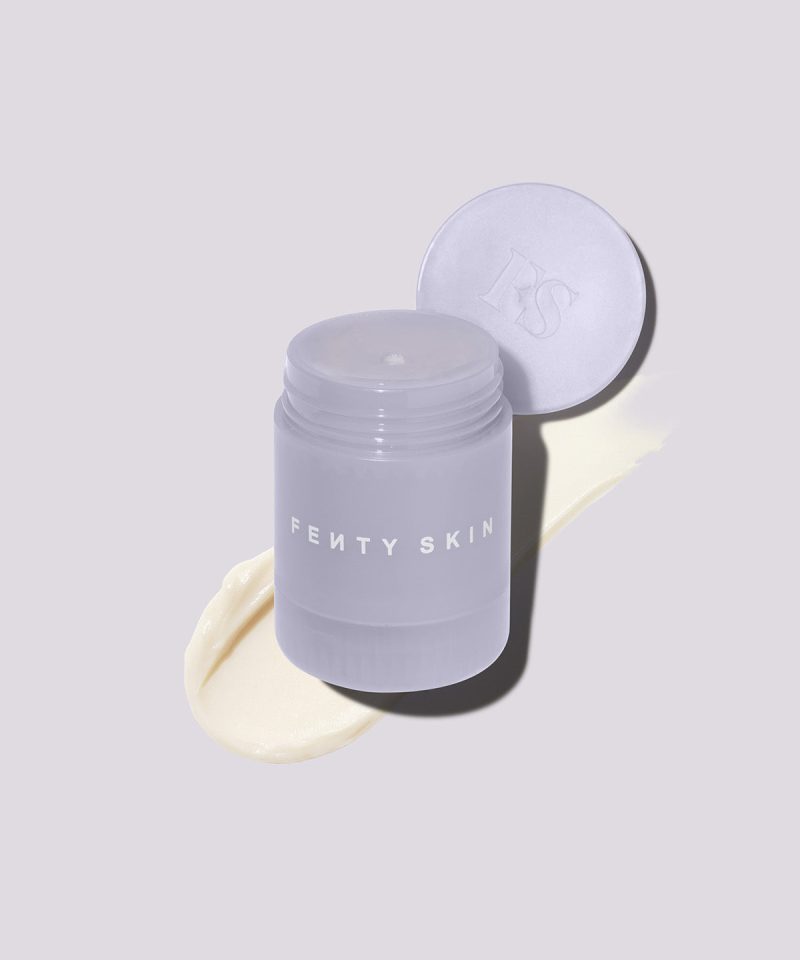 FS

FENTY SKIN