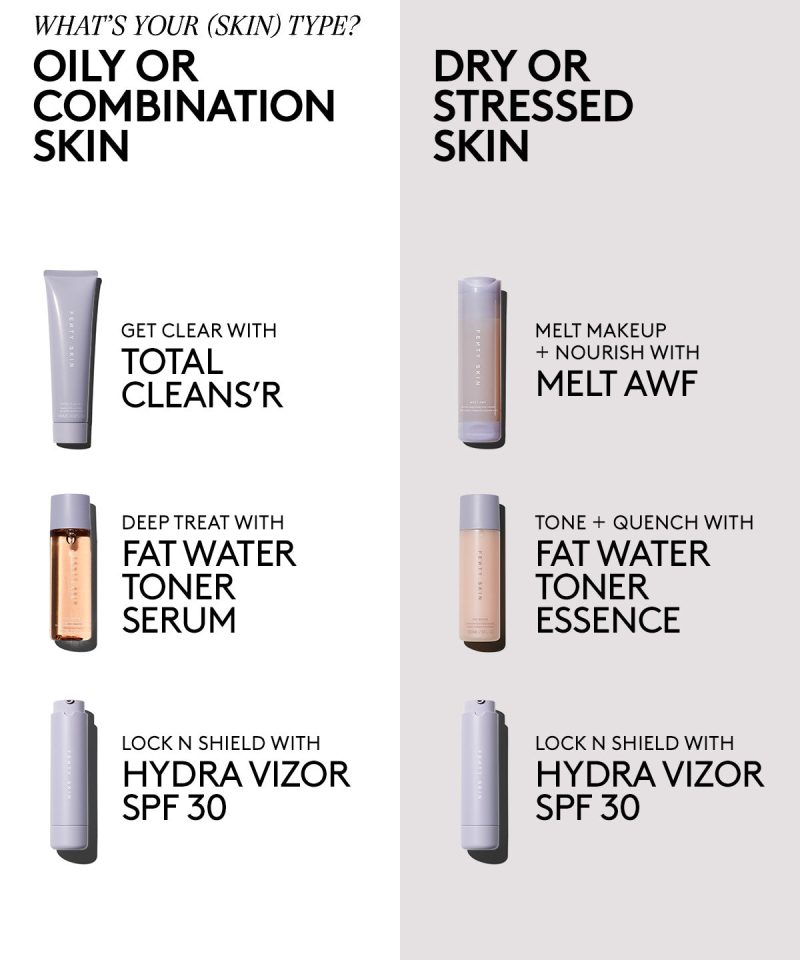 WHAT'S YOUR (SKIN) TYPE?

OILY OR COMBINATION SKIN

FENTY SKIN

GET CLEAR WITH
TOTAL CLEANS'R

FENTY SKIN

DEEP TREAT WITH
FAT WATER TONER SERUM

FENTY SKIN

LOCK N SHIELD WITH
HYDRA VIZOR SPF 30

DRY OR STRESSED SKIN

FENTY SKIN

MELT MAKEUP + NOURISH WITH
MELT AWF

FENTY SKIN

TONE + QUENCH WITH
FAT WATER TONER ESSENCE

FENTY SKIN

LOCK N SHIELD WITH
HYDRA VIZOR SPF 30