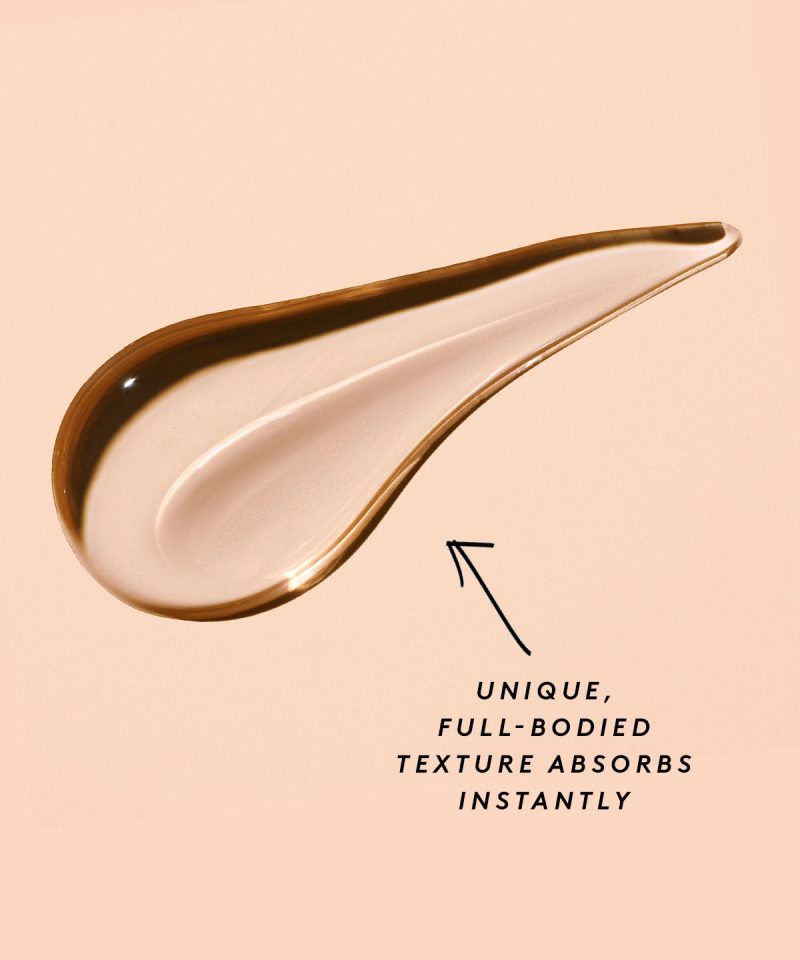 UNIQUE, FULL-BODIED TEXTURE ABSORBS INSTANTLY