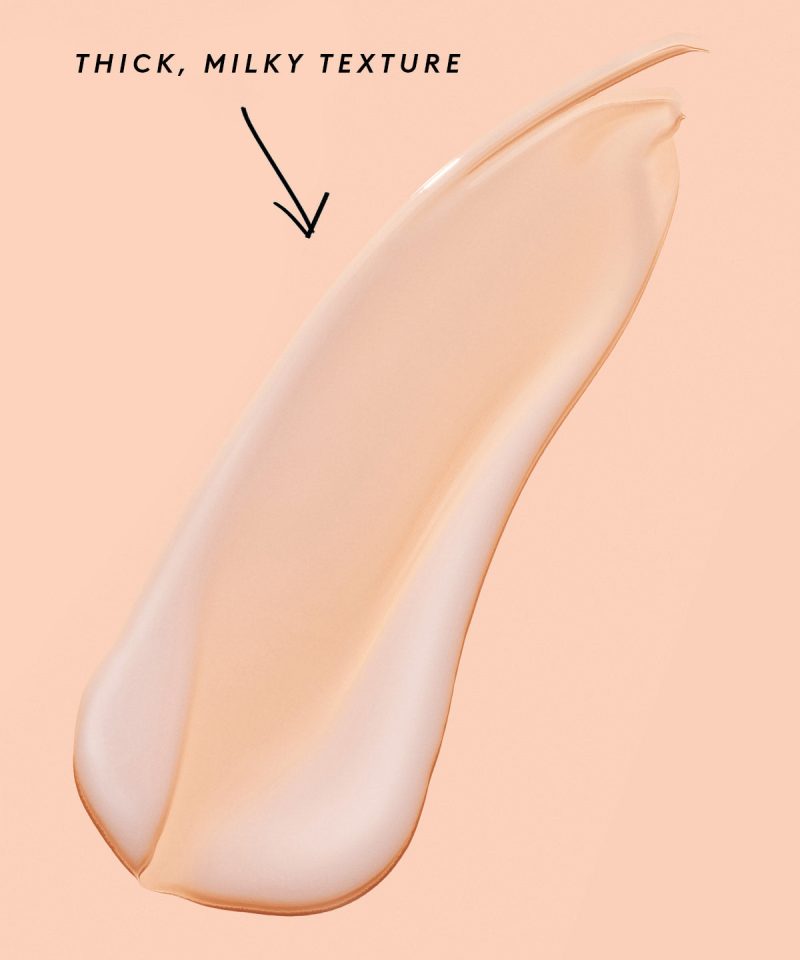 THICK, MILKY TEXTURE