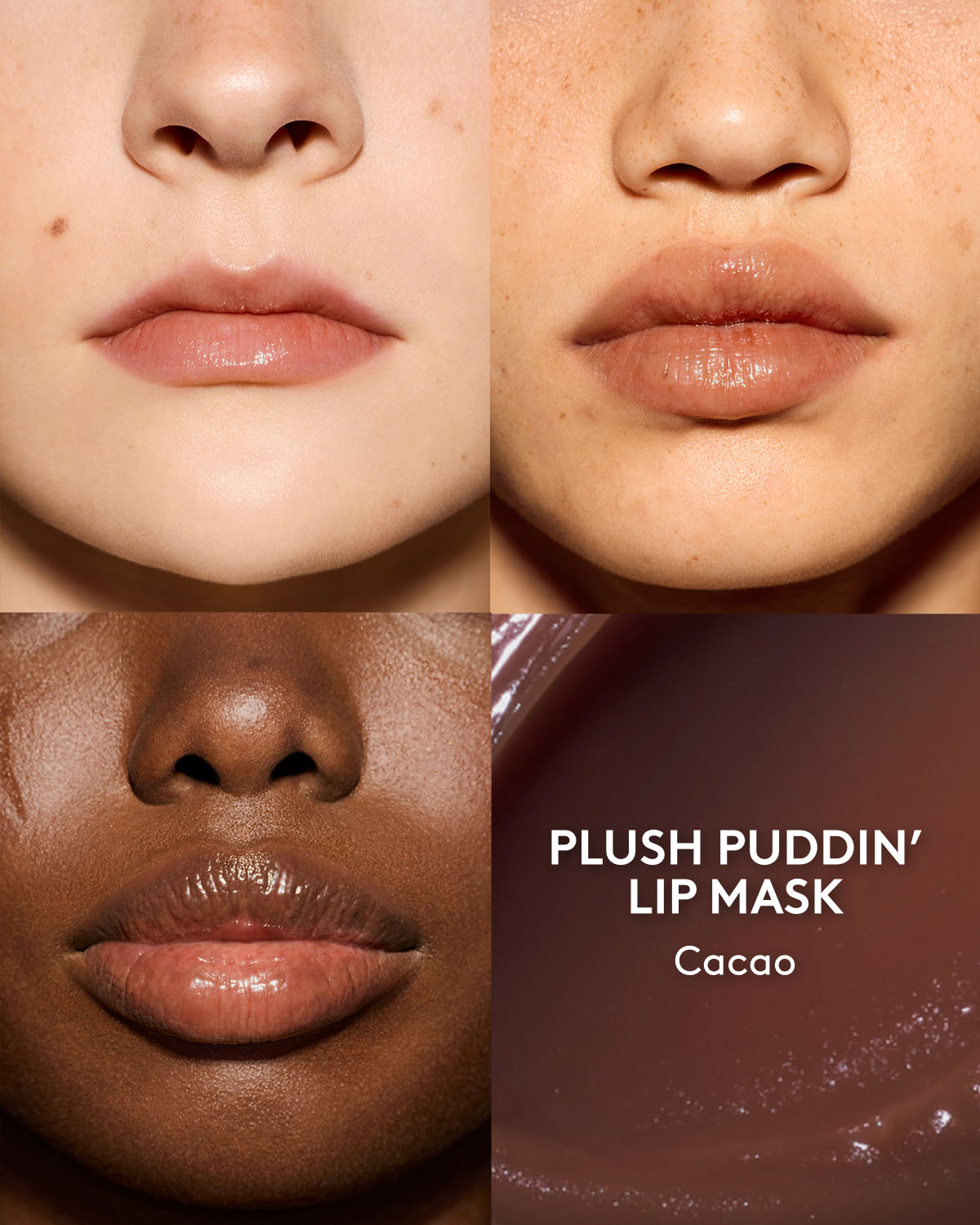 PLUSH PUDDIN' LIP MASK

Cacao