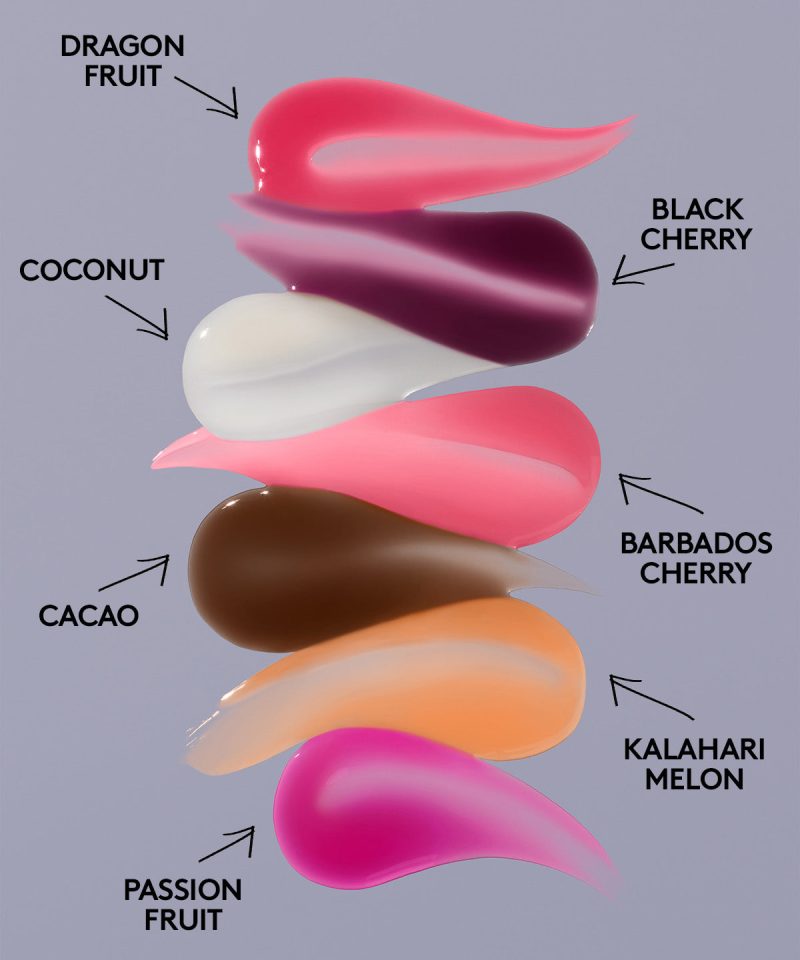 DRAGON FRUIT

BLACK CHERRY

COCONUT

BARBADOS CHERRY

CACAO

KALAHARI MELON

PASSION FRUIT