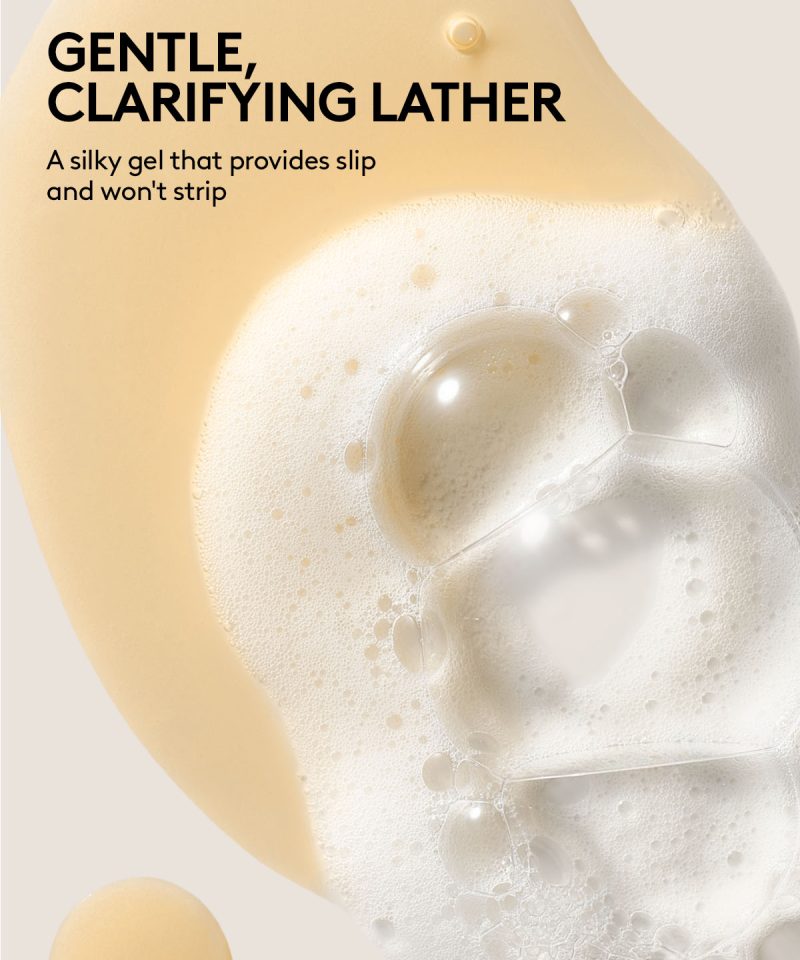 GENTLE, CLARIFYING LATHER

A silky gel that provides slip and won't strip