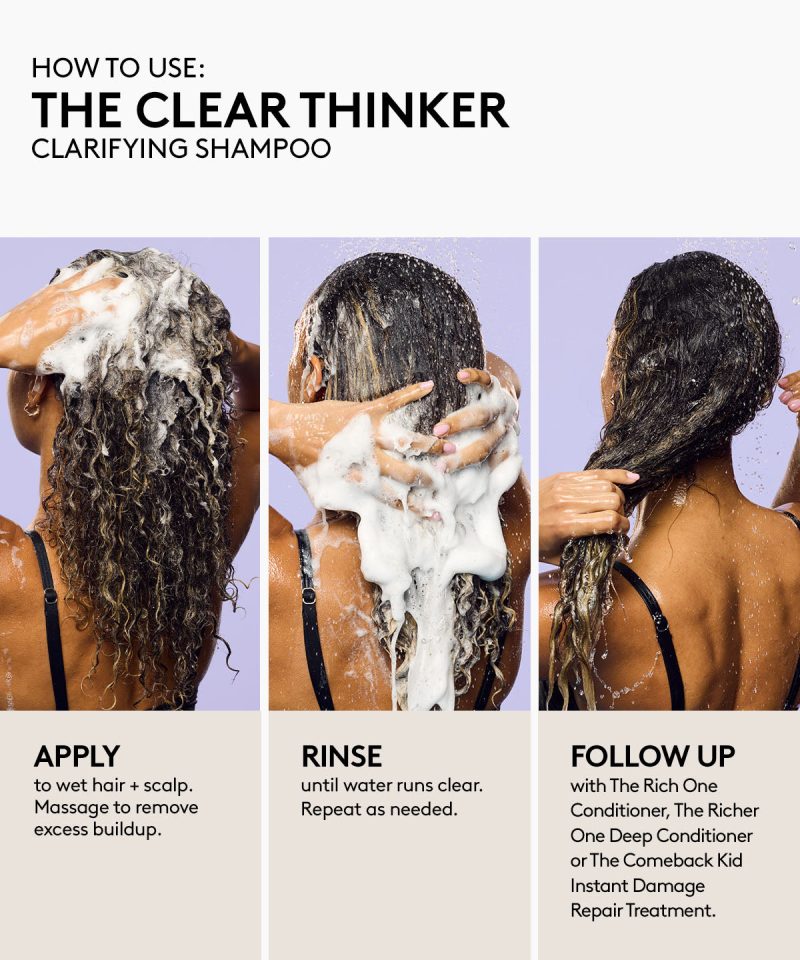 HOW TO USE:
THE CLEAR THINKER
CLARIFYING SHAMPOO

APPLY
to wet hair + scalp. Massage to remove excess buildup.

RINSE
until water runs clear. Repeat as needed.

FOLLOW UP
with The Rich One Conditioner, The Richer One Deep Conditioner or The Comeback Kid Instant Damage Repair Treatment.