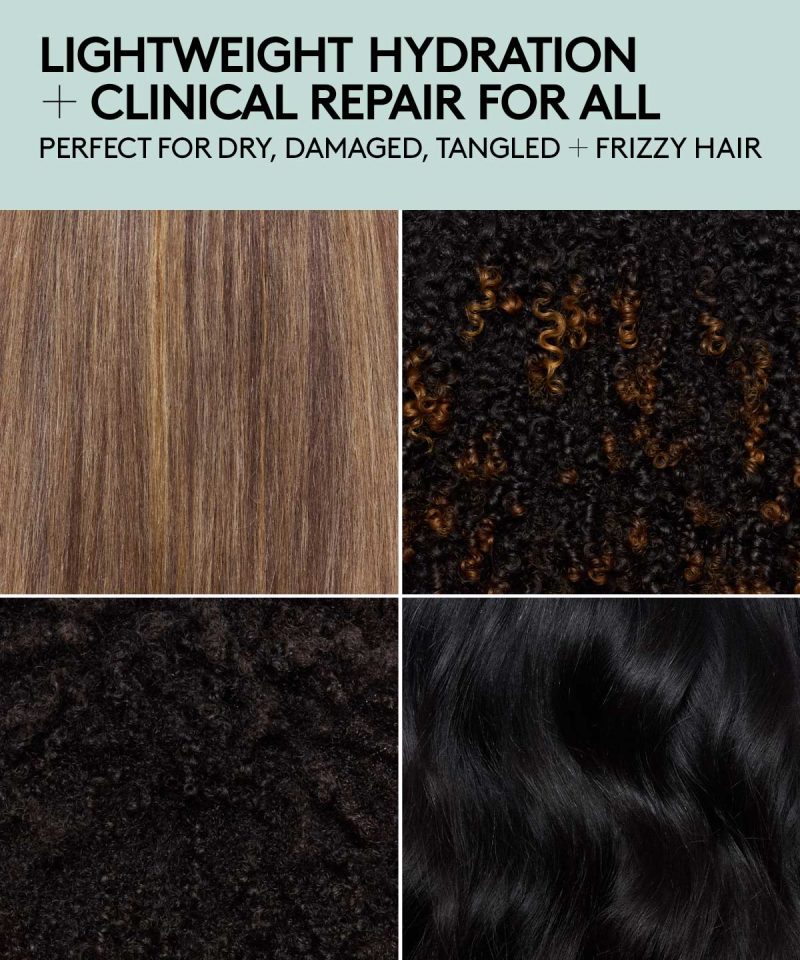 LIGHTWEIGHT HYDRATION + CLINICAL REPAIR FOR ALL

PERFECT FOR DRY, DAMAGED, TANGLED + FRIZZY HAIR