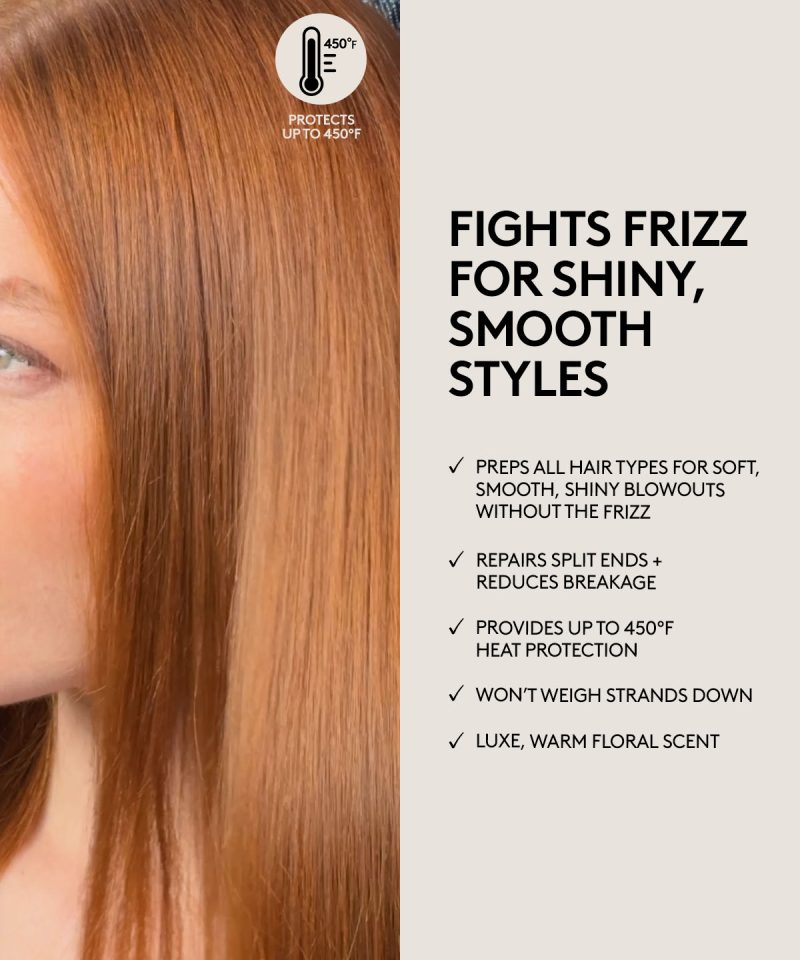 450°F

PROTECTS UP TO 450°F

FIGHTS FRIZZ FOR SHINY, SMOOTH STYLES

✓ PREPS ALL HAIR TYPES FOR SOFT, SMOOTH, SHINY BLOWOUTS WITHOUT THE FRIZZ

✓ REPAIRS SPLIT ENDS + REDUCES BREAKAGE

✓ PROVIDES UP TO 450°F HEAT PROTECTION

✓ WON'T WEIGH STRANDS DOWN

✓ LUXE, WARM FLORAL SCENT