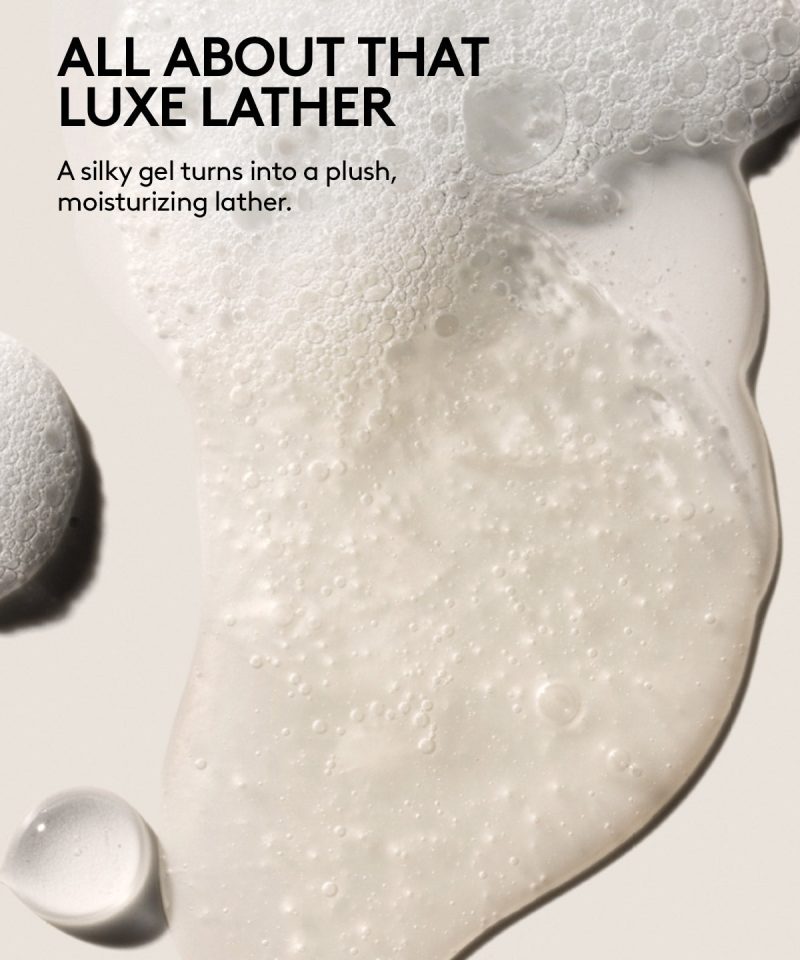 ALL ABOUT THAT LUXE LATHER

A silky gel turns into a plush, moisturizing lather.