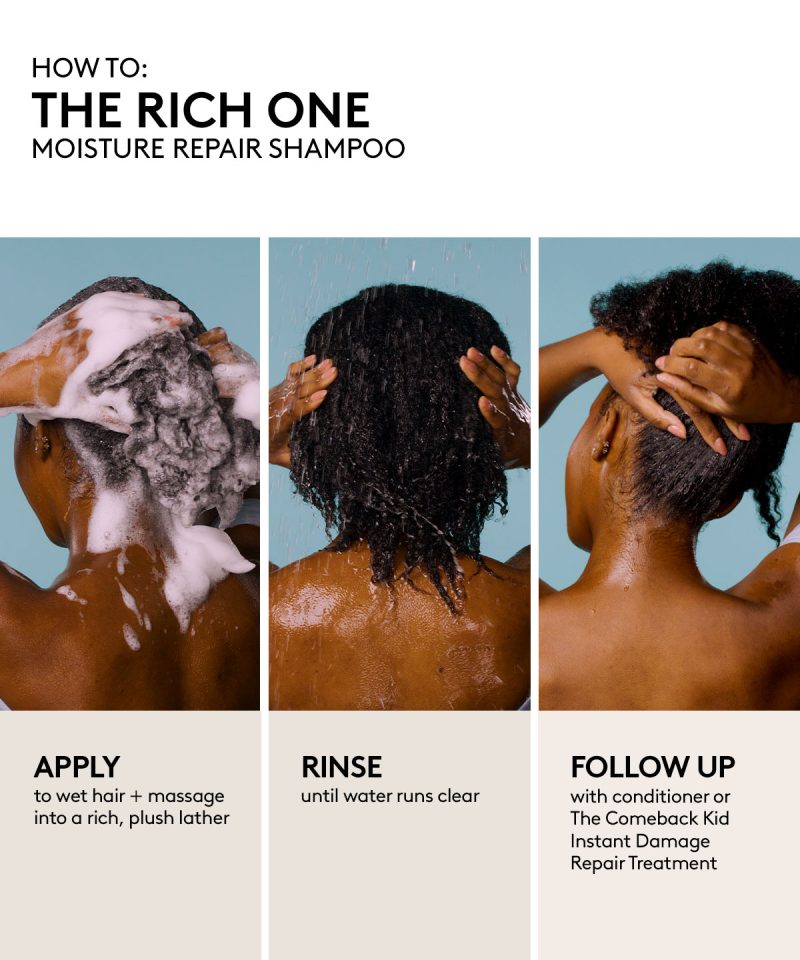 HOW TO:
THE RICH ONE
MOISTURE REPAIR SHAMPOO

APPLY
to wet hair + massage into a rich, plush lather

RINSE
until water runs clear

FOLLOW UP
with conditioner or The Comeback Kid Instant Damage Repair Treatment