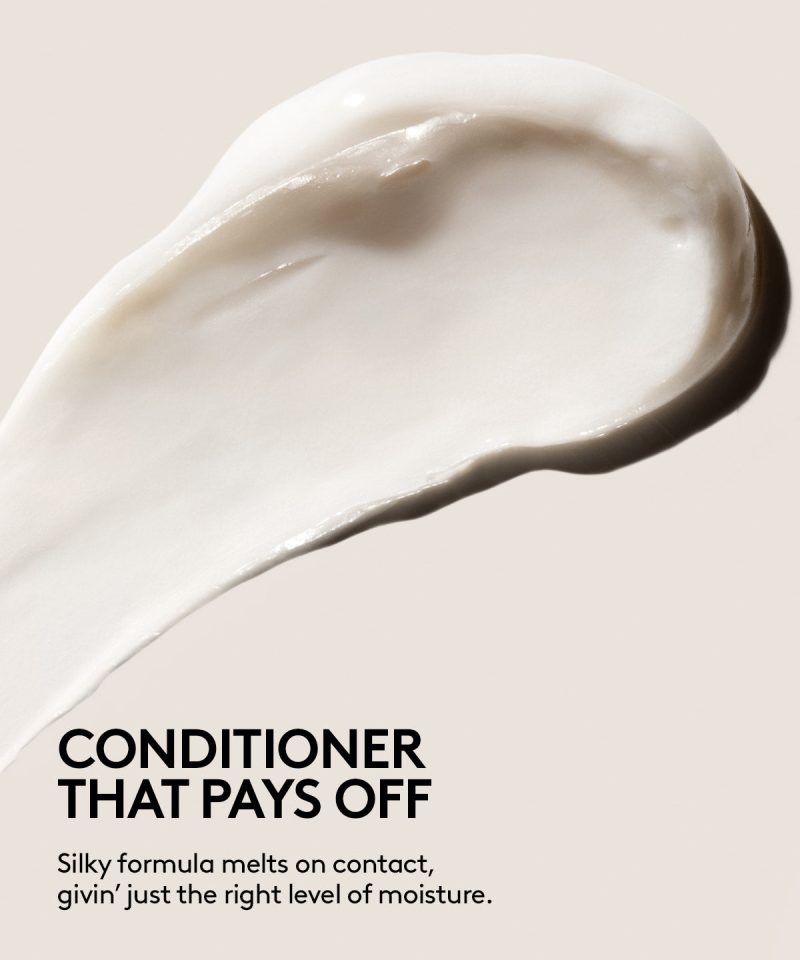 CONDITIONER THAT PAYS OFF

Silky formula melts on contact, givin' just the right level of moisture.