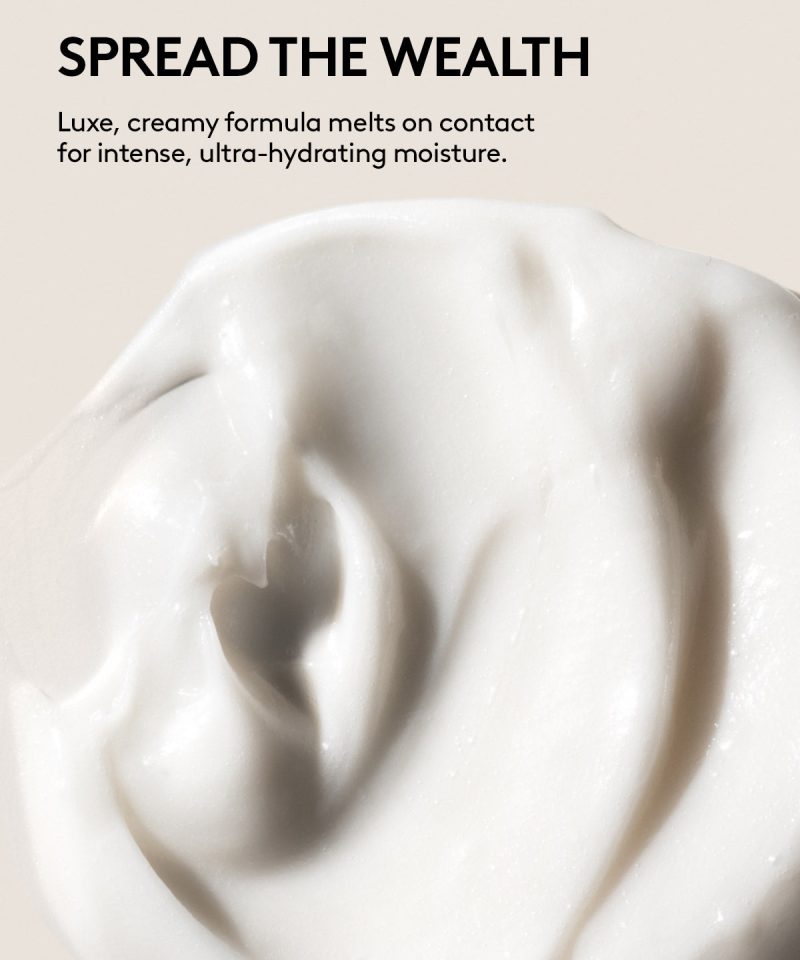 SPREAD THE WEALTH

Luxe, creamy formula melts on contact for intense, ultra-hydrating moisture.