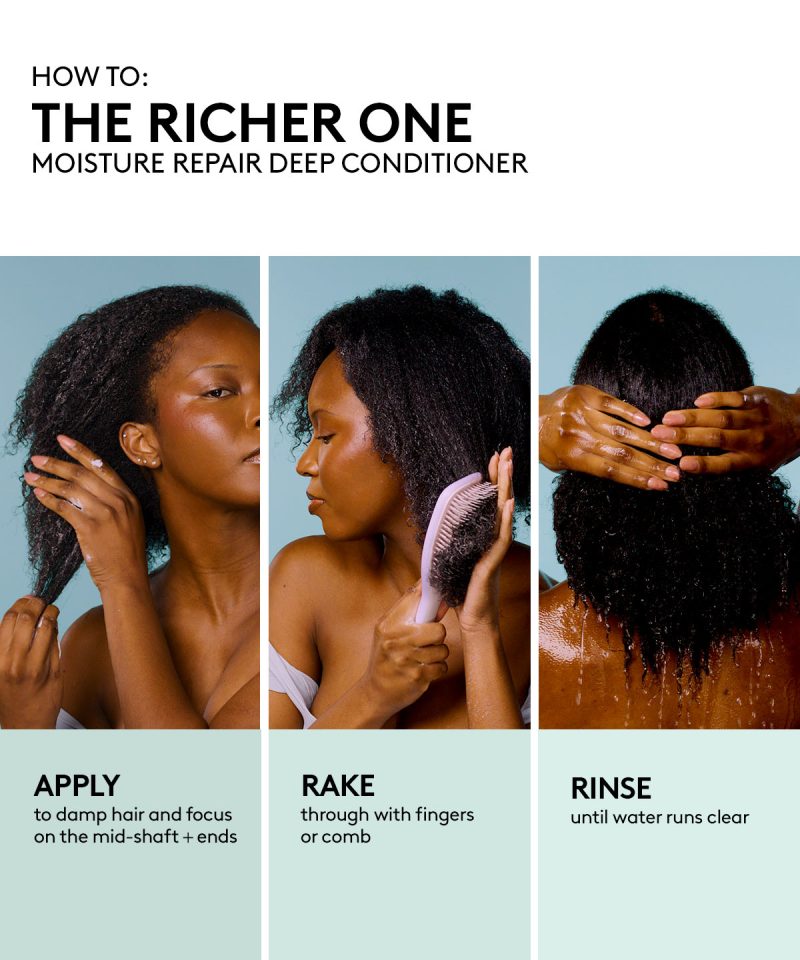 HOW TO:
THE RICHER ONE
MOISTURE REPAIR DEEP CONDITIONER

APPLY
to damp hair and focus on the mid-shaft + ends

RAKE
through with fingers or comb

RINSE
until water runs clear