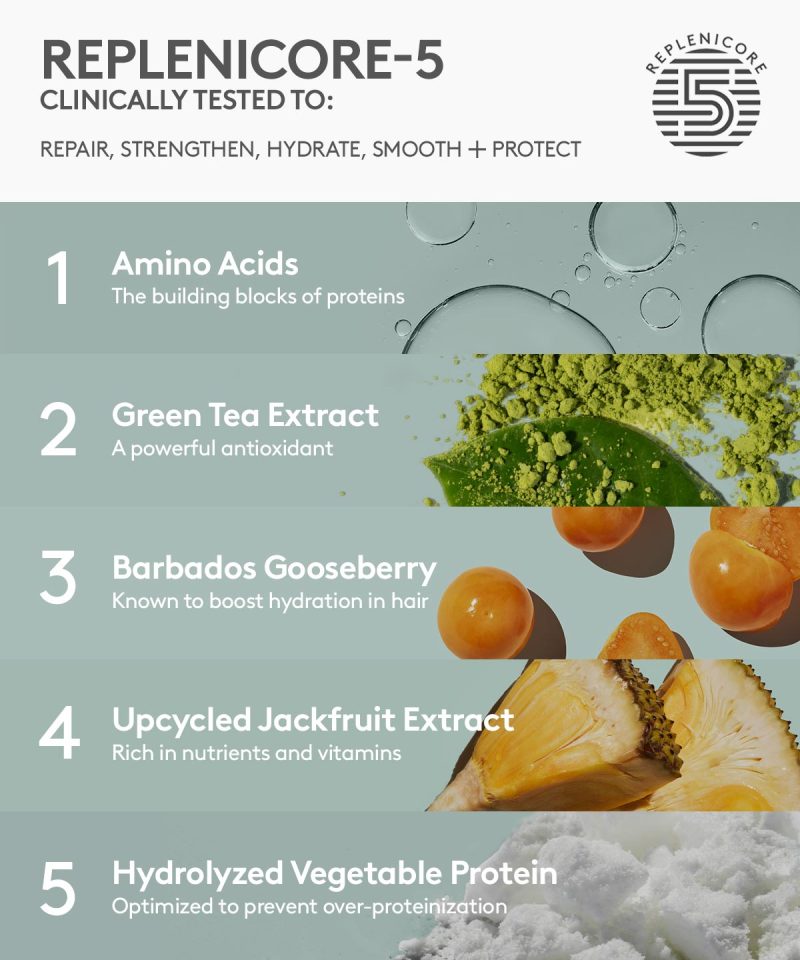 REPLENICORE-5
CLINICALLY TESTED TO:

REPAIR, STRENGTHEN, HYDRATE, SMOOTH + PROTECT

REPLENICORE 5

1 Amino Acids
The building blocks of proteins

2 Green Tea Extract
A powerful antioxidant

3 Barbados Gooseberry
Known to boost hydration in hair

4 Upcycled Jackfruit Extract
Rich in nutrients and vitamins

5 Hydrolyzed Vegetable Protein
Optimized to prevent over-proteinization