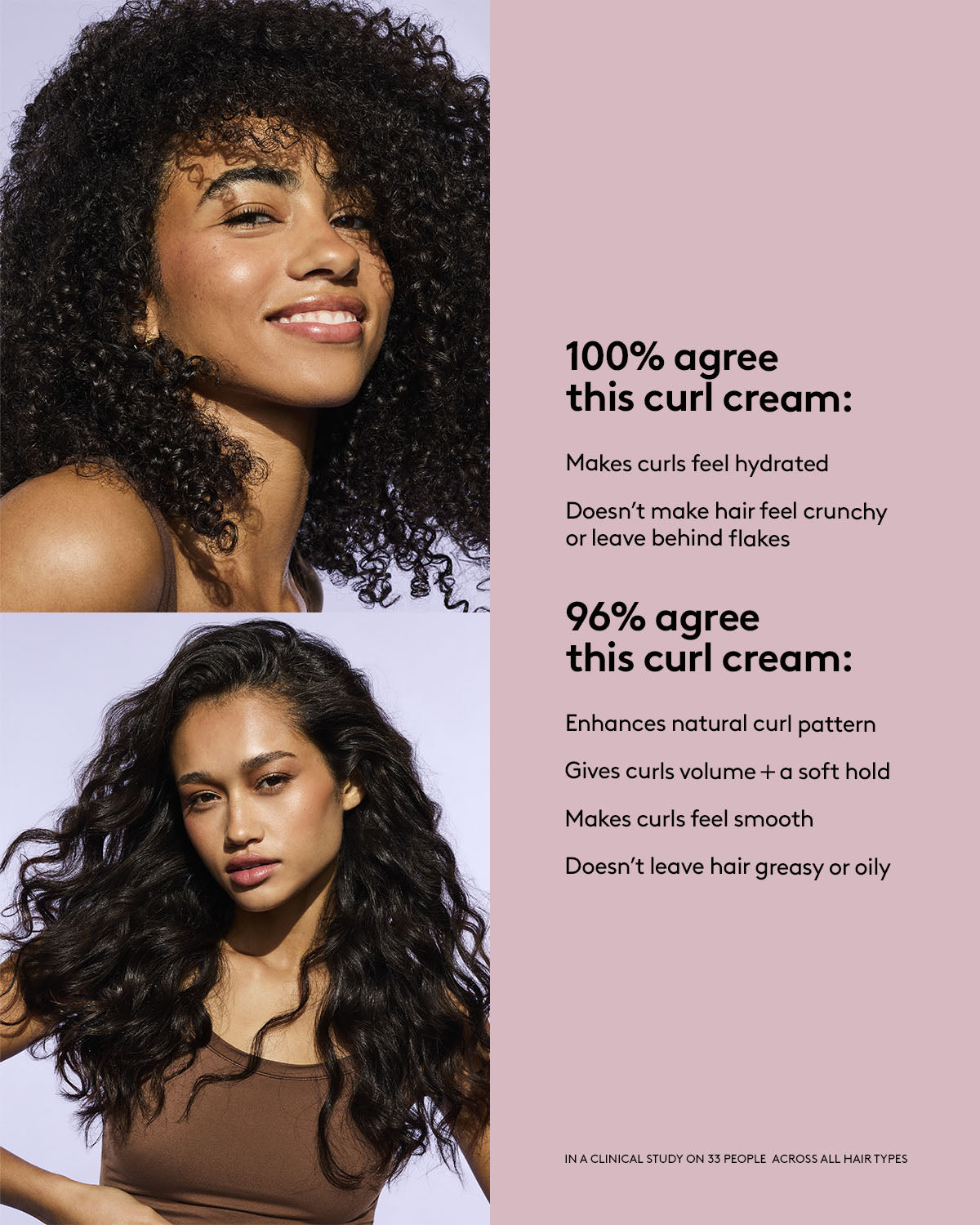 100% agree this curl cream:

Makes curls feel hydrated

Doesn't make hair feel crunchy or leave behind flakes

96% agree this curl cream:

Enhances natural curl pattern

Gives curls volume + a soft hold

Makes curls feel smooth

Doesn't leave hair greasy or oily

IN A CLINICAL STUDY ON 33 PEOPLE ACROSS ALL HAIR TYPES