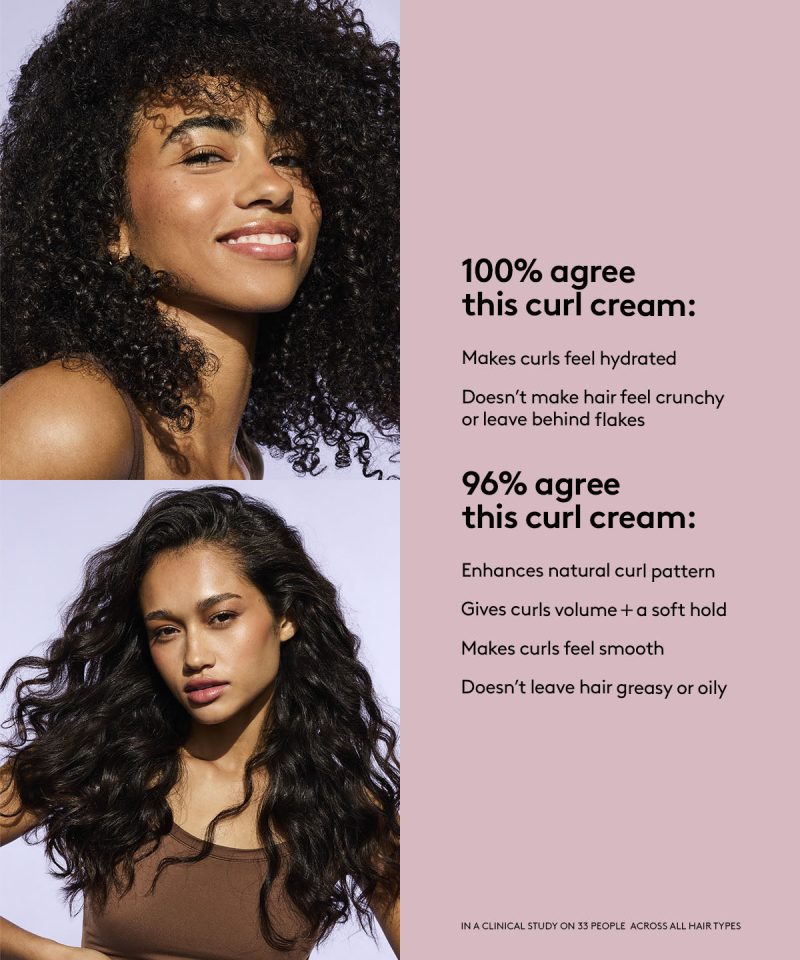 100% agree this curl cream:

Makes curls feel hydrated

Doesn't make hair feel crunchy or leave behind flakes

96% agree this curl cream:

Enhances natural curl pattern

Gives curls volume + a soft hold

Makes curls feel smooth

Doesn't leave hair greasy or oily

IN A CLINICAL STUDY ON 33 PEOPLE ACROSS ALL HAIR TYPES