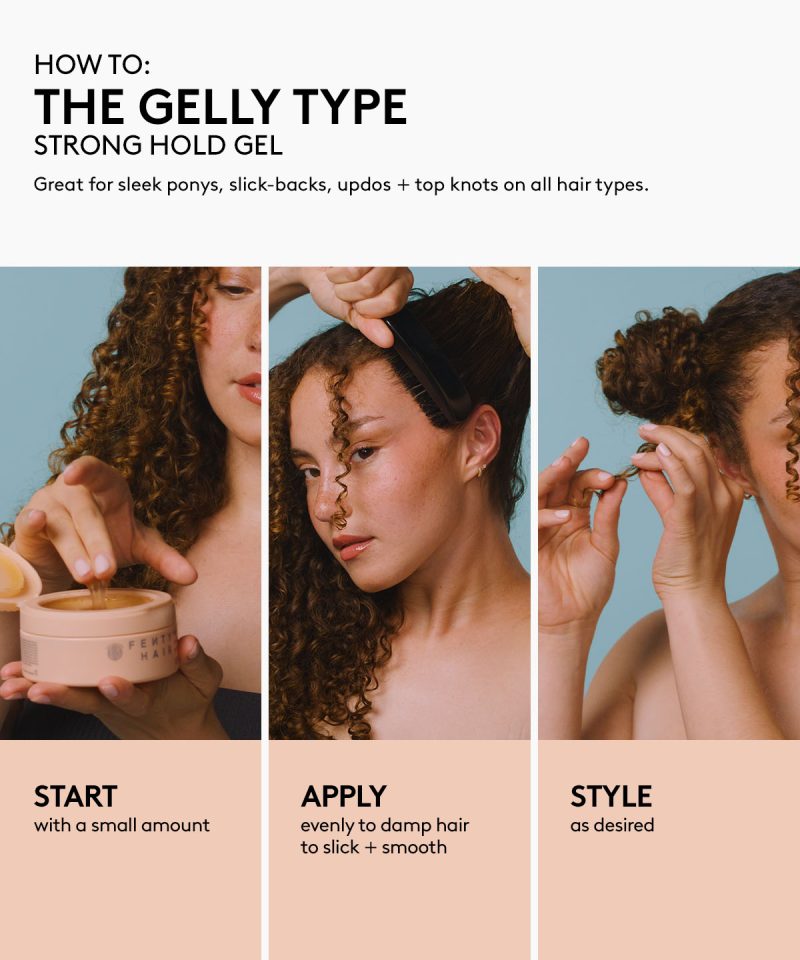 HOW TO:
THE GELLY TYPE
STRONG HOLD GEL

Great for sleek ponys, slick-backs, updos + top knots on all hair types.

FENTY HAIR

START
with a small amount

APPLY
evenly to damp hair to slick + smooth

STYLE
as desired