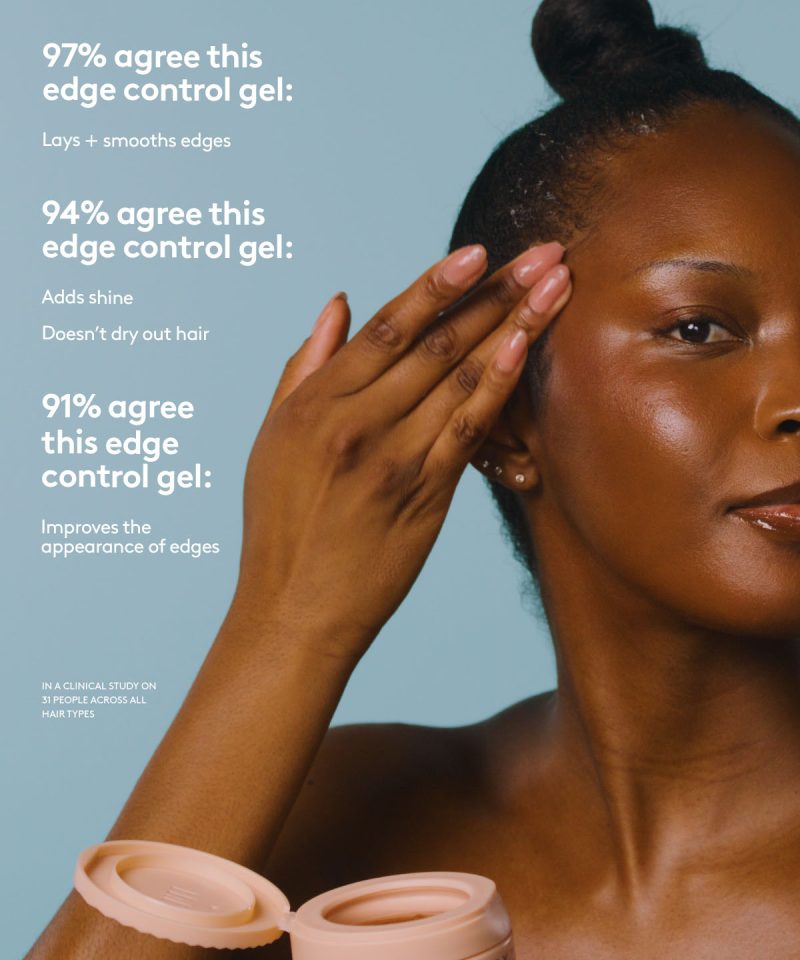 97% agree this edge control gel:

Lays + smooths edges

94% agree this edge control gel:

Adds shine

Doesn't dry out hair

91% agree this edge control gel:

Improves the appearance of edges

IN A CLINICAL STUDY ON 31 PEOPLE ACROSS ALL HAIR TYPES