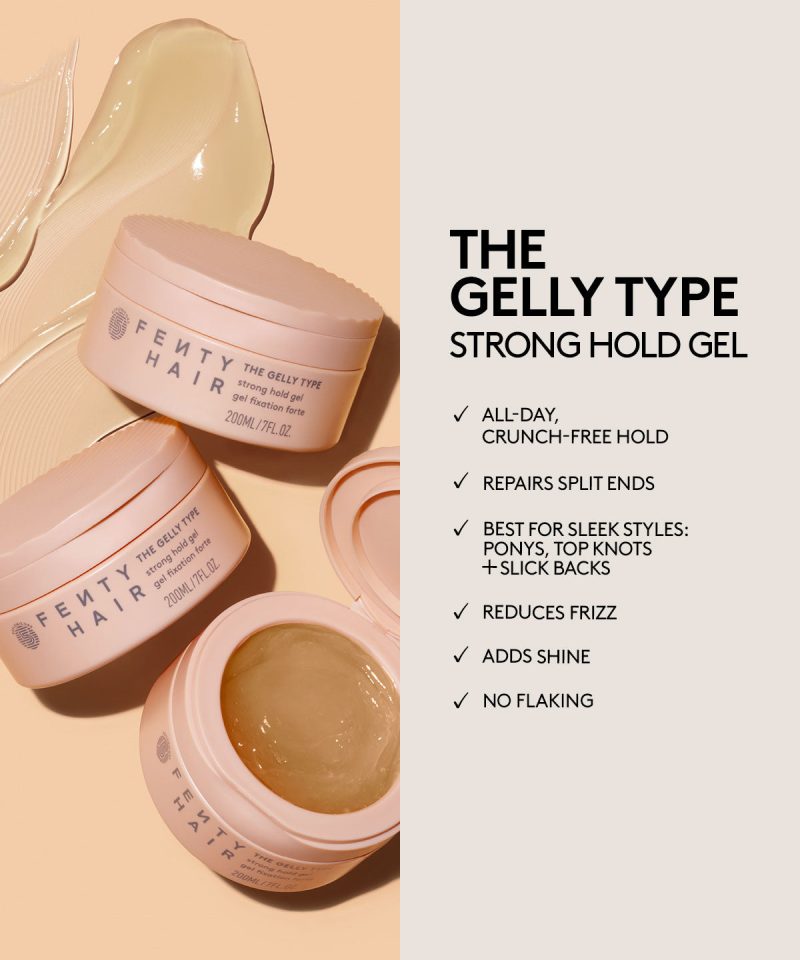 FENTY HAIR
THE GELLY TYPE
strong hold gel
gel fixation forte
200ML/7FL.OZ.

FENTY HAIR
THE GELLY TYPE
strong hold gel
gel fixation forte
200ML/7FL.OZ.

FENTY HAIR
THE GELLY TYPE
strong hold gel
gel fixation forte
200ML/7FL.OZ.

THE GELLY TYPE
STRONG HOLD GEL

✓ ALL-DAY, CRUNCH-FREE HOLD

✓ REPAIRS SPLIT ENDS

✓ BEST FOR SLEEK STYLES: PONYS, TOP KNOTS + SLICK BACKS

✓ REDUCES FRIZZ

✓ ADDS SHINE

✓ NO FLAKING