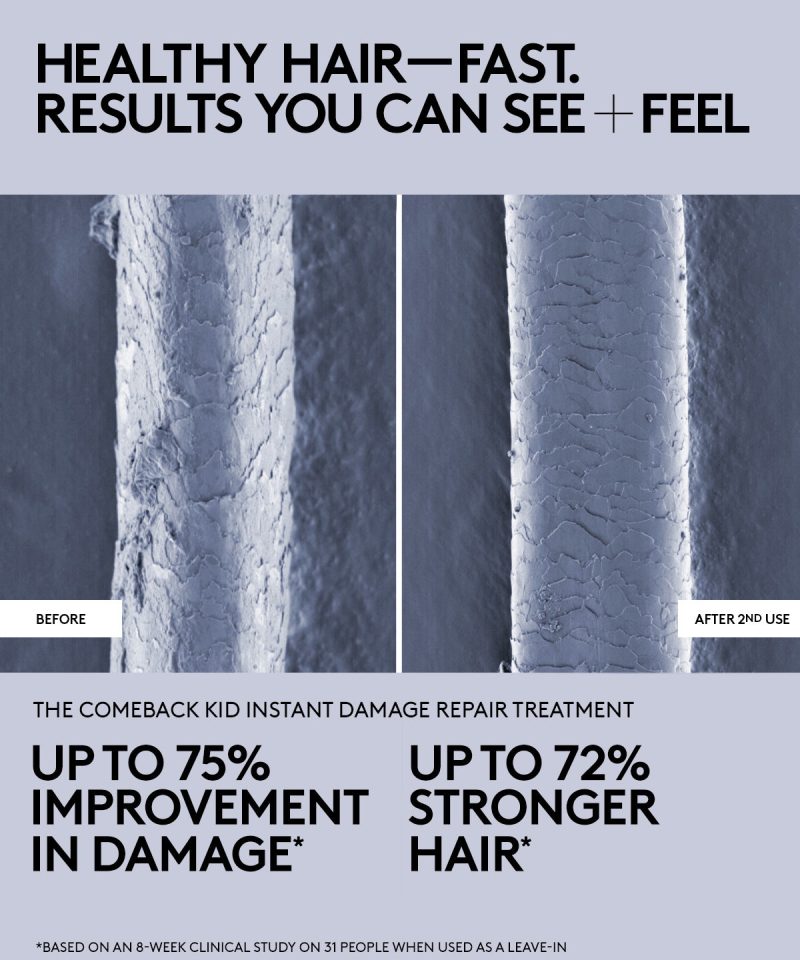 HEALTHY HAIR—FAST.
RESULTS YOU CAN SEE + FEEL

BEFORE

AFTER 2ND USE

THE COMEBACK KID INSTANT DAMAGE REPAIR TREATMENT

UP TO 75% IMPROVEMENT IN DAMAGE*

UP TO 72% STRONGER HAIR*

*BASED ON AN 8-WEEK CLINICAL STUDY ON 31 PEOPLE WHEN USED AS A LEAVE-IN