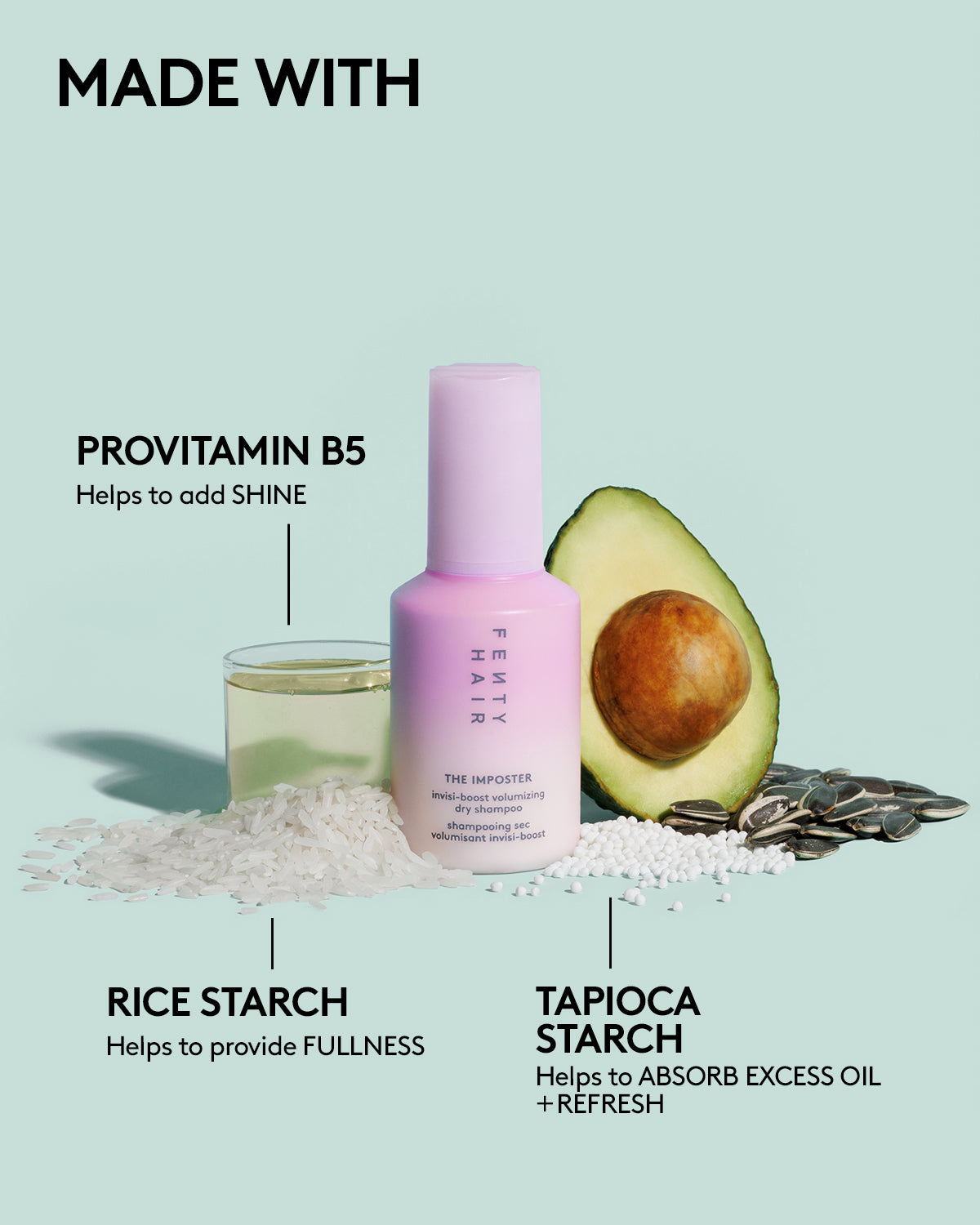 MADE WITH

PROVITAMIN B5
Helps to add SHINE

FENTY HAIR

THE IMPOSTER
invisi-boost volumizing dry shampoo
shampooing sec volumisant invisi-boost

RICE STARCH
Helps to provide FULLNESS

TAPIOCA STARCH
Helps to ABSORB EXCESS OIL +REFRESH