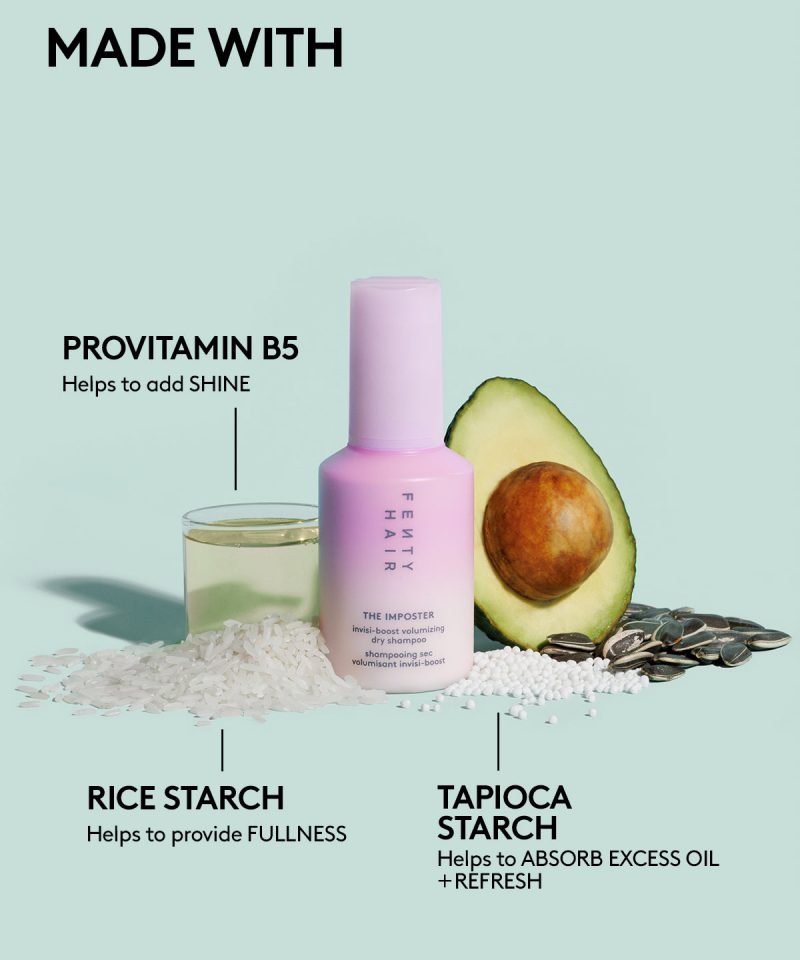 MADE WITH

PROVITAMIN B5
Helps to add SHINE

FENTY HAIR

THE IMPOSTER
invisi-boost volumizing dry shampoo
shampooing sec volumisant invisi-boost

RICE STARCH
Helps to provide FULLNESS

TAPIOCA STARCH
Helps to ABSORB EXCESS OIL +REFRESH