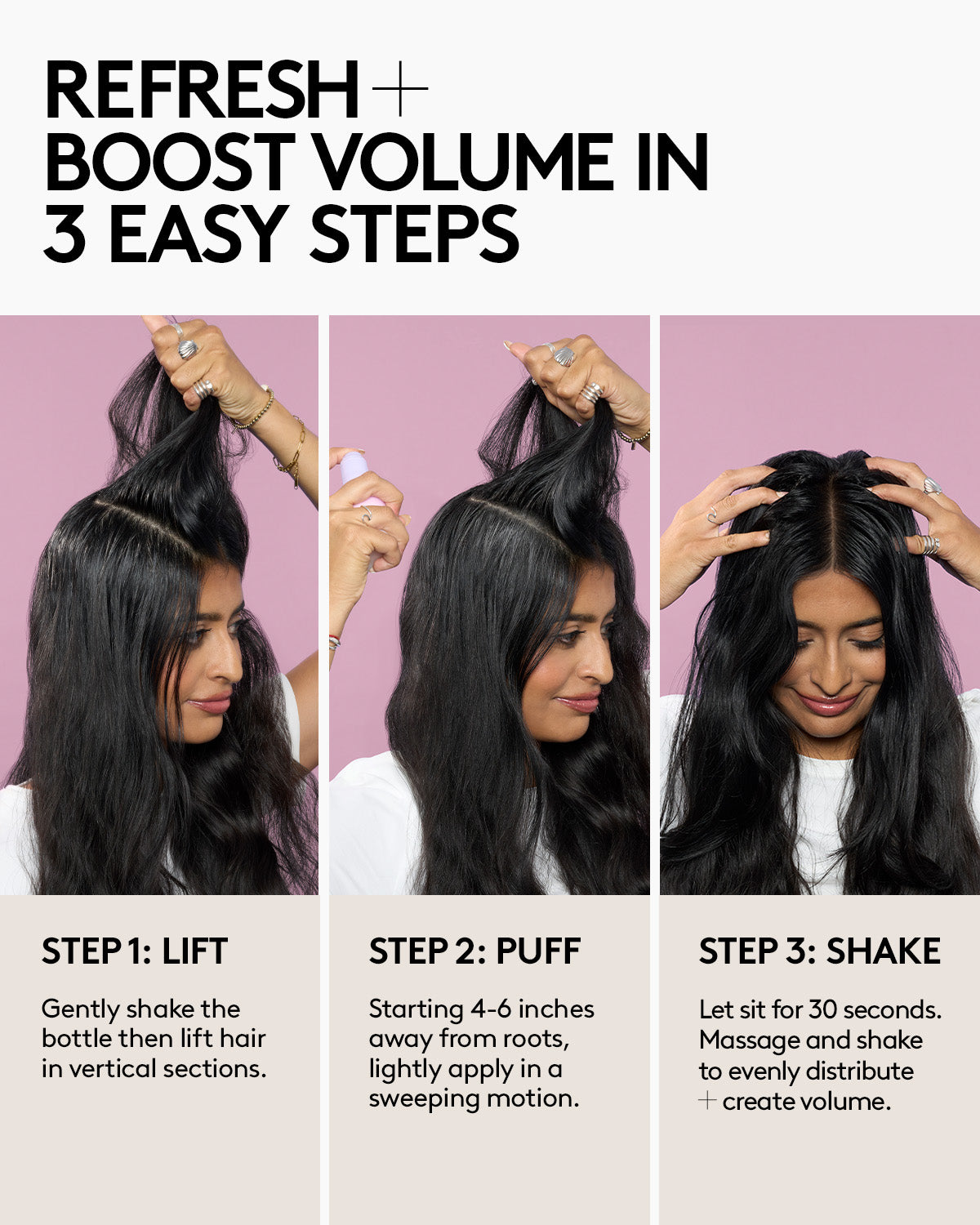 REFRESH + BOOST VOLUME IN 3 EASY STEPS

STEP 1: LIFT

Gently shake the bottle then lift hair in vertical sections.

STEP 2: PUFF

Starting 4-6 inches away from roots, lightly apply in a sweeping motion.

STEP 3: SHAKE

Let sit for 30 seconds. Massage and shake to evenly distribute + create volume.