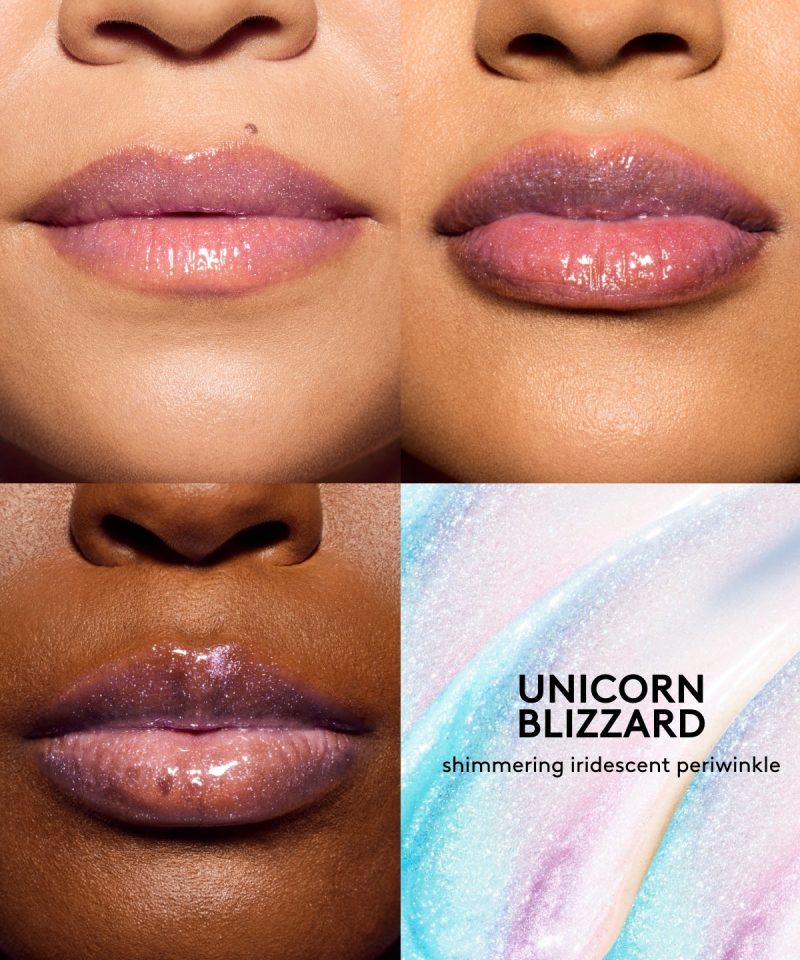 UNICORN BLIZZARD
shimmering iridescent periwinkle