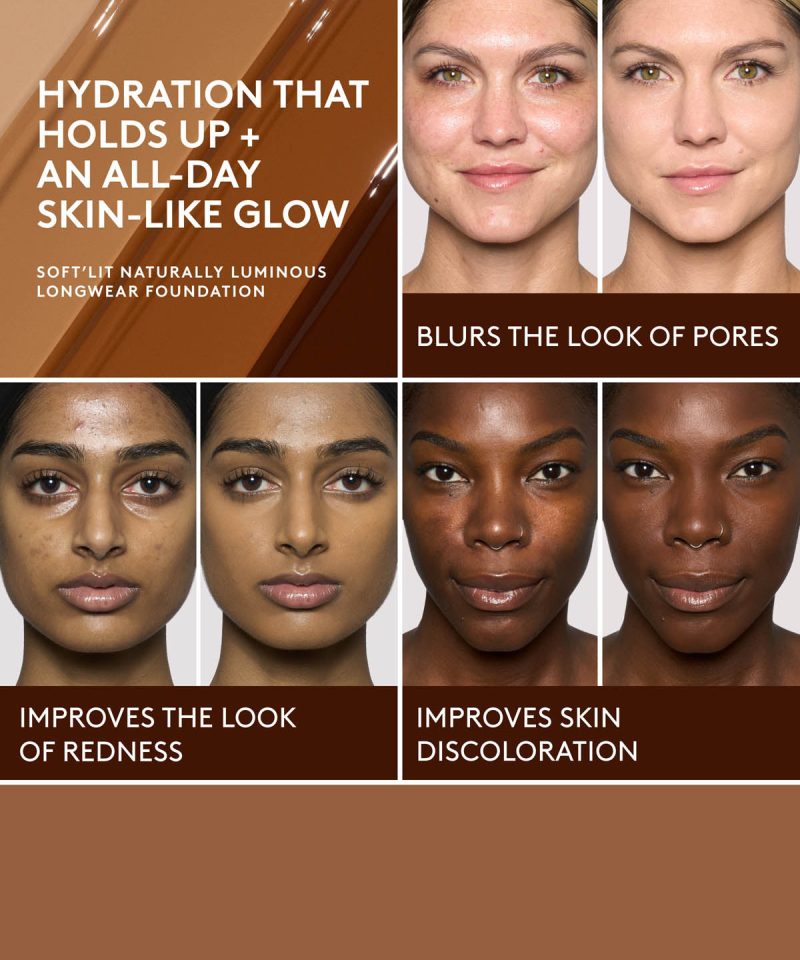 HYDRATION THAT HOLDS UP + AN ALL-DAY SKIN-LIKE GLOW

SOFT'LIT NATURALLY LUMINOUS LONGWEAR FOUNDATION

BLURS THE LOOK OF PORES

IMPROVES THE LOOK OF REDNESS

IMPROVES SKIN DISCOLORATION