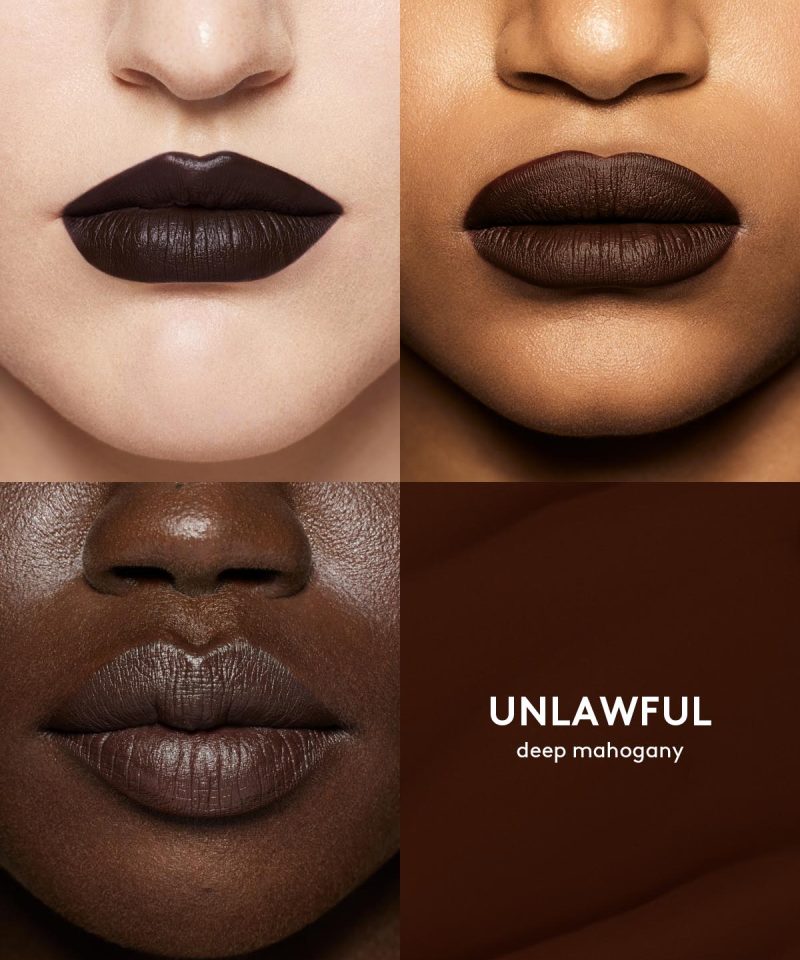 UNLAWFUL
deep mahogany