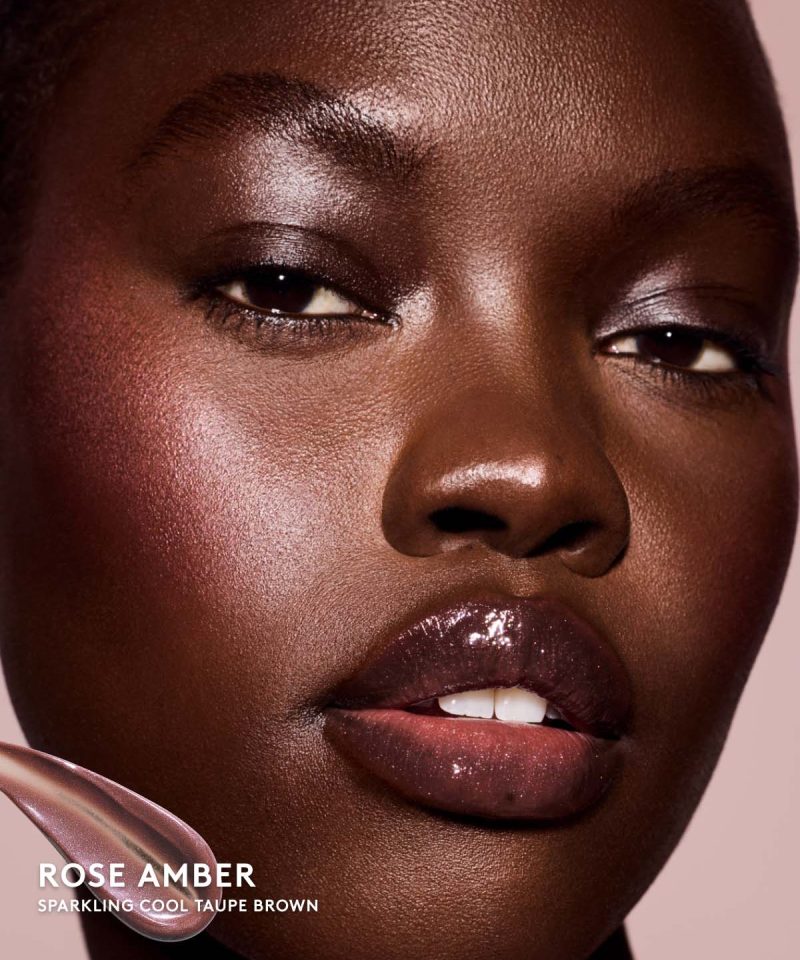 ROSE AMBER
SPARKLING COOL TAUPE BROWN