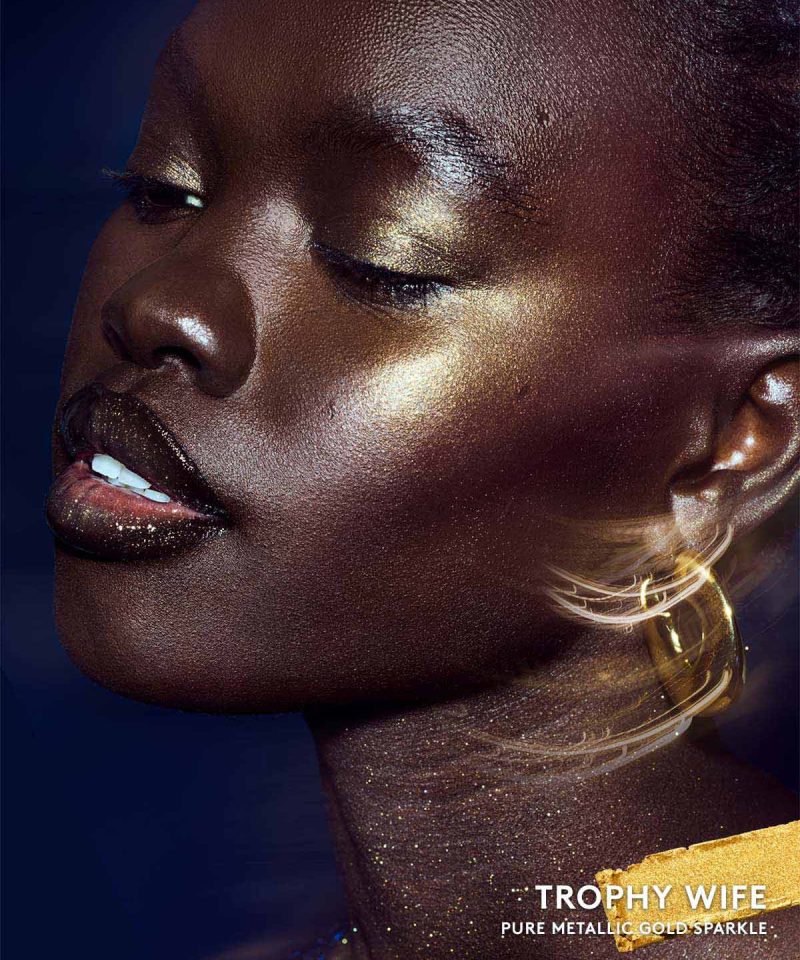 TROPHY WIFE
PURE METALLIC GOLD SPARKLE