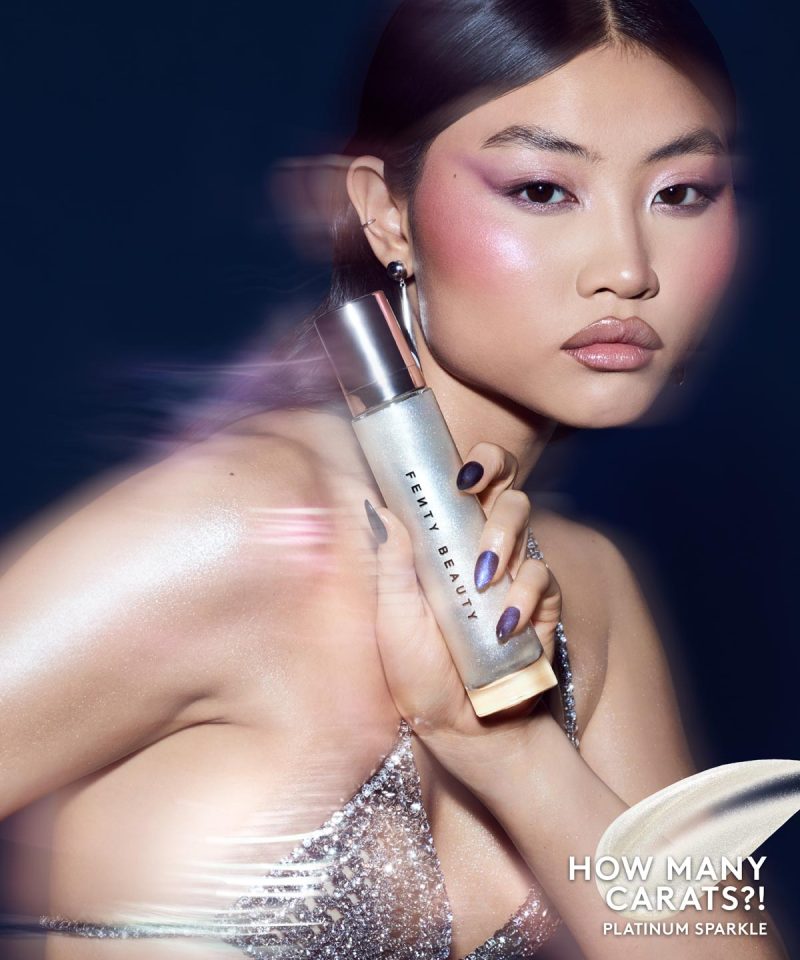 FENTY BEAUTY

HOW MANY CARATS?!
PLATINUM SPARKLE