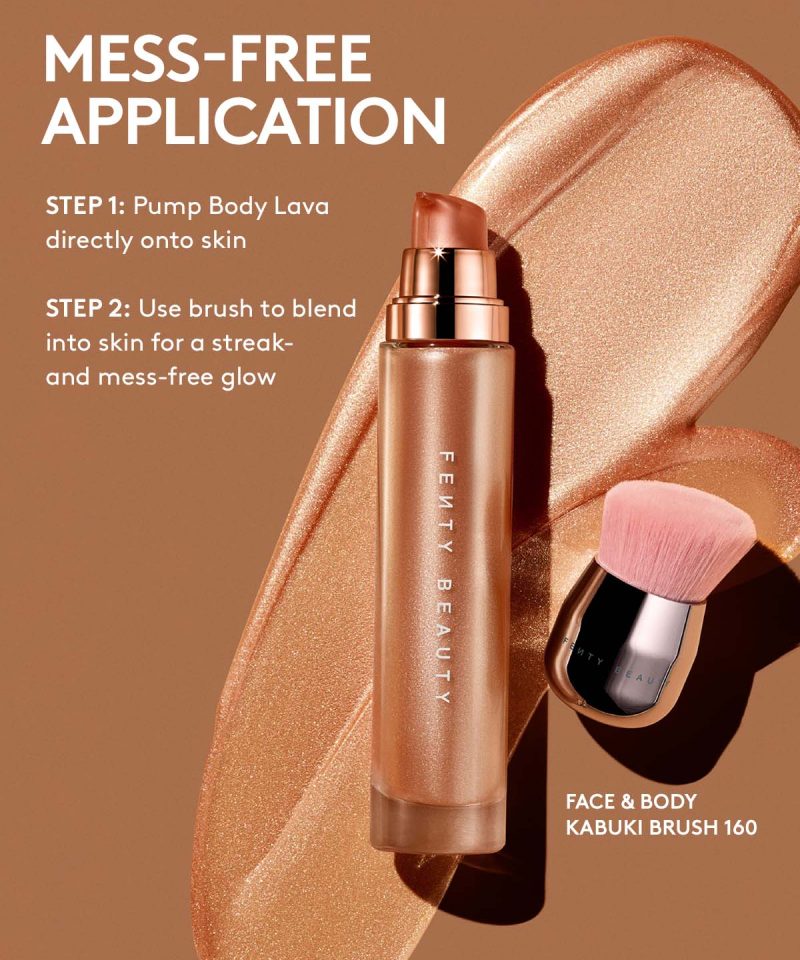 MESS-FREE APPLICATION

STEP 1: Pump Body Lava directly onto skin

STEP 2: Use brush to blend into skin for a streak- and mess-free glow

FENTY BEAUTY

FENTY BEAU

FACE & BODY KABUKI BRUSH 160