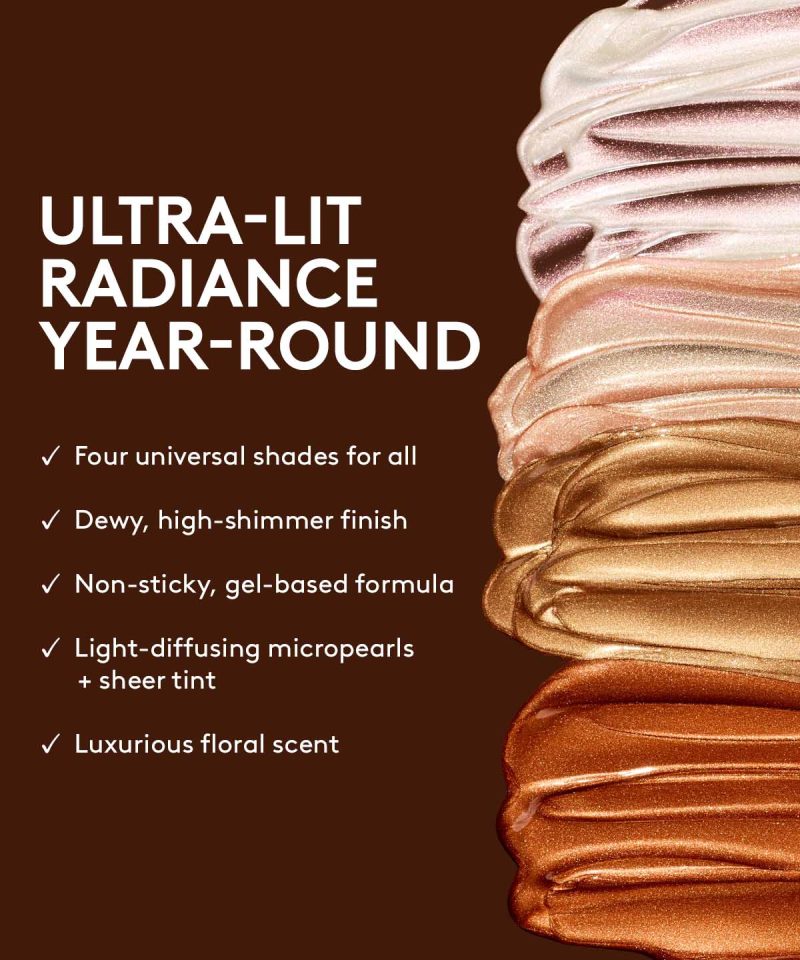 ULTRA-LIT RADIANCE YEAR-ROUND

✓ Four universal shades for all

✓ Dewy, high-shimmer finish

✓ Non-sticky, gel-based formula

✓ Light-diffusing micropearls + sheer tint

✓ Luxurious floral scent